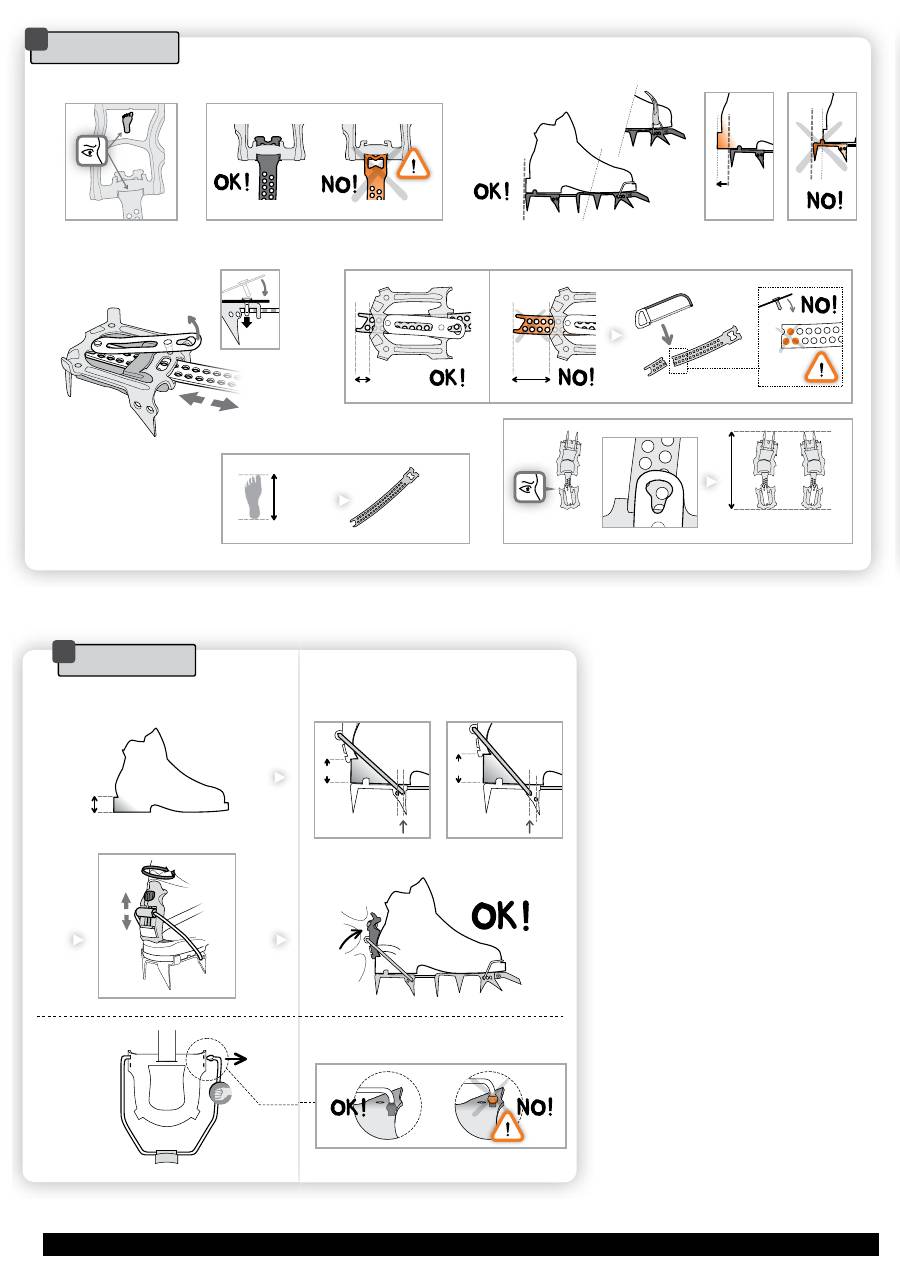 OK! NO!

OK!

NO!

OK! NO!

NO!

OK!

OK! NO!