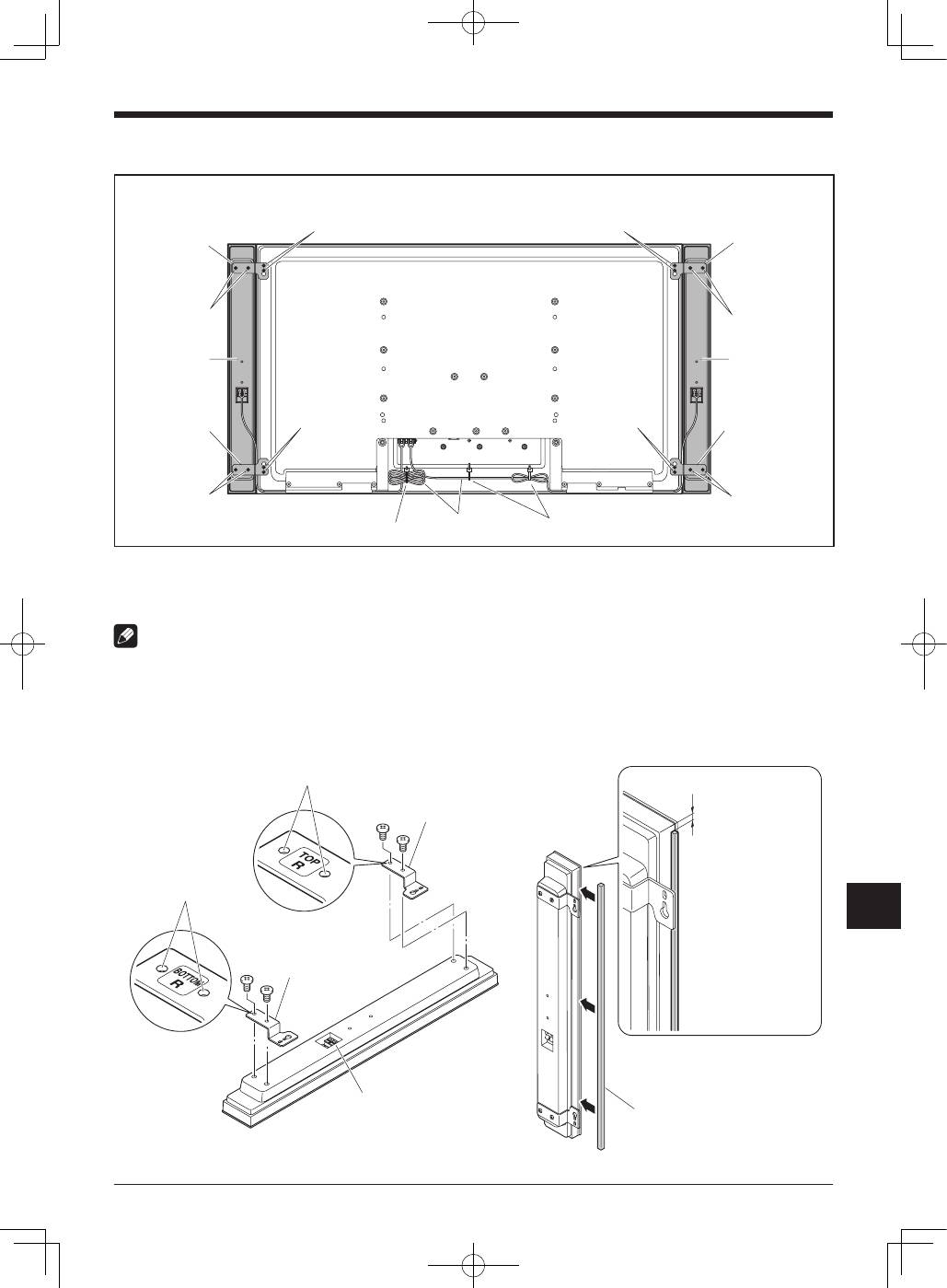 TOP
R

BOTTOM
R