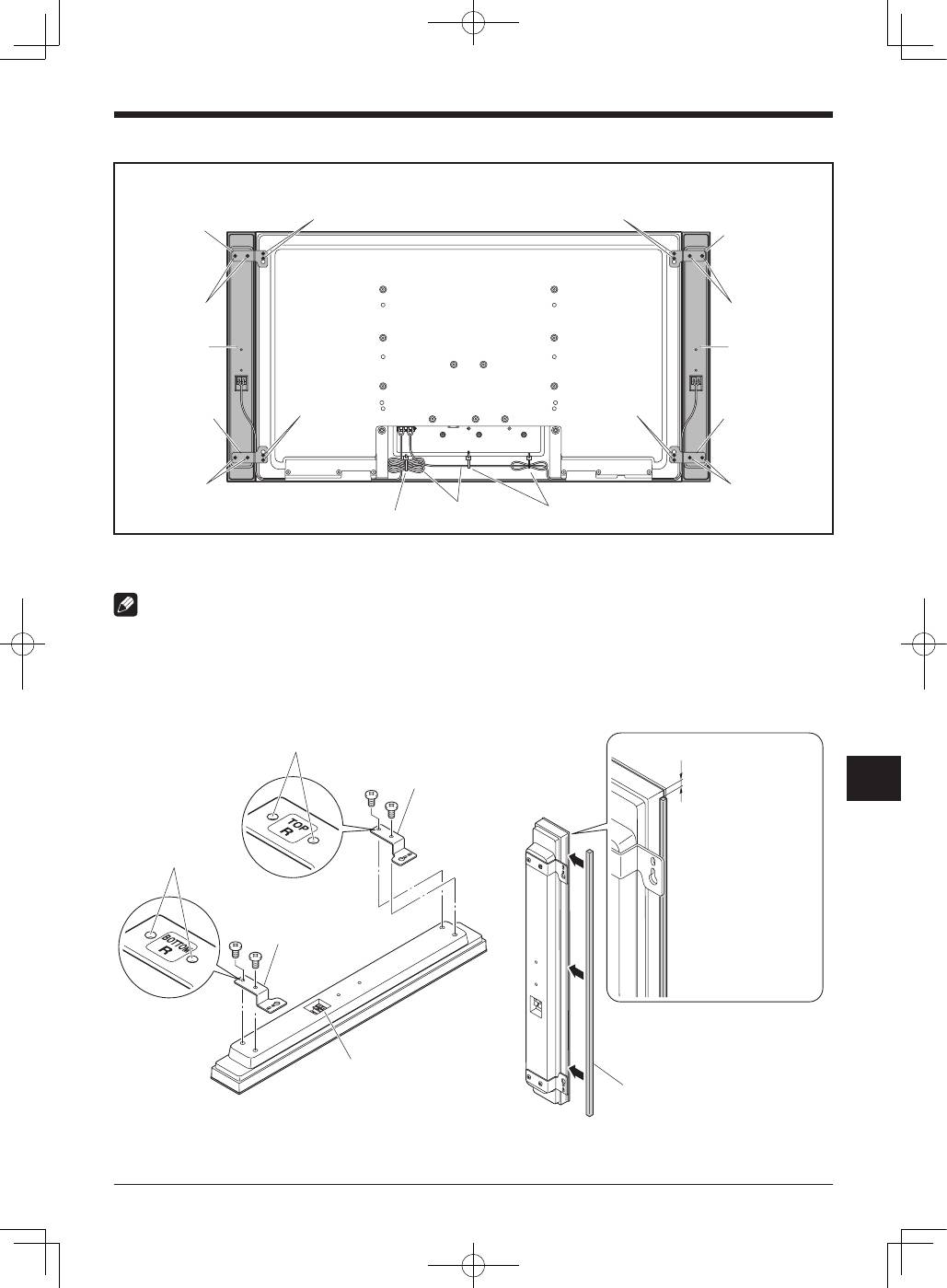 TOP
R

BOTTOM
R