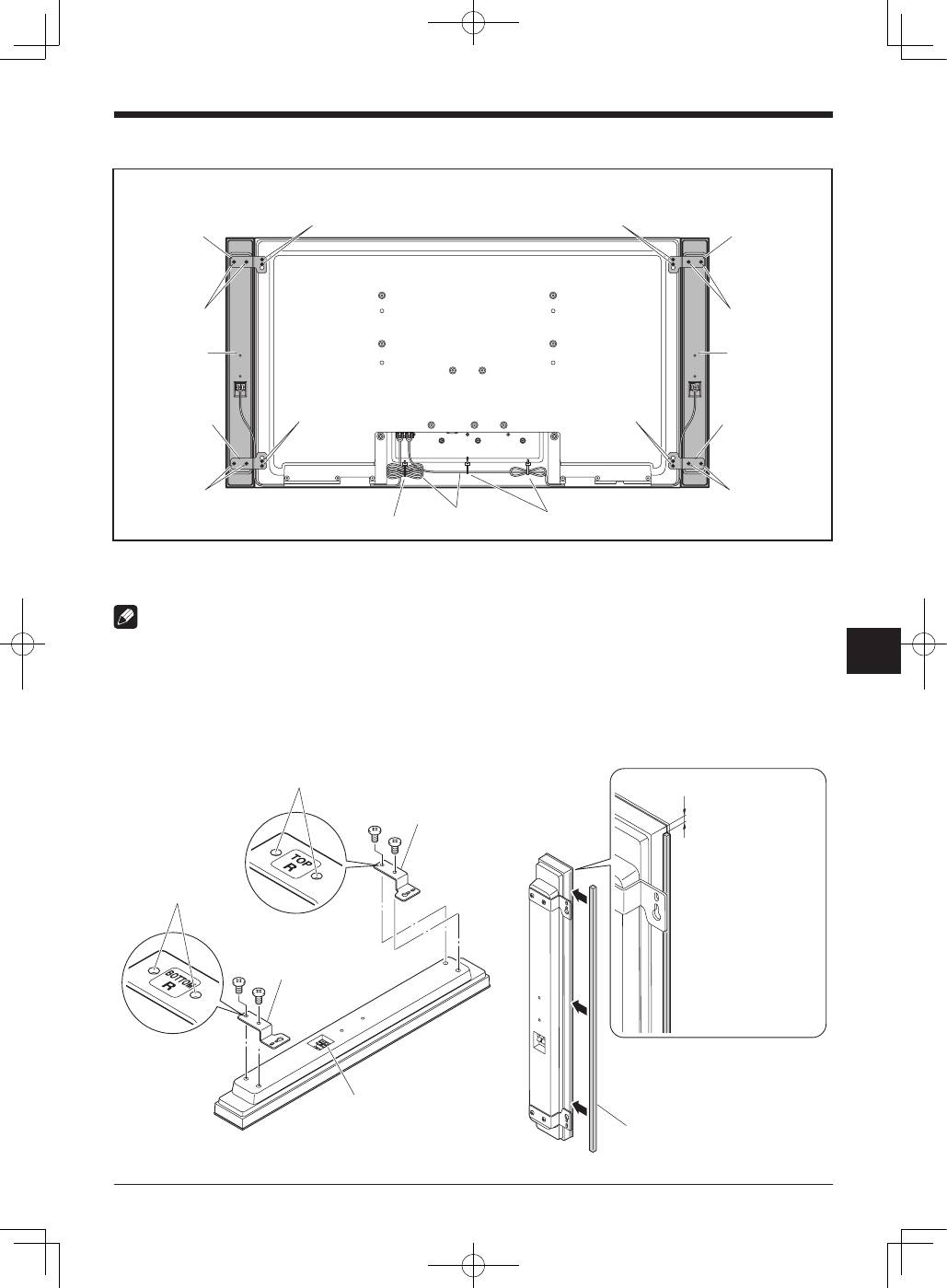 TOP
R

BOTTOM
R