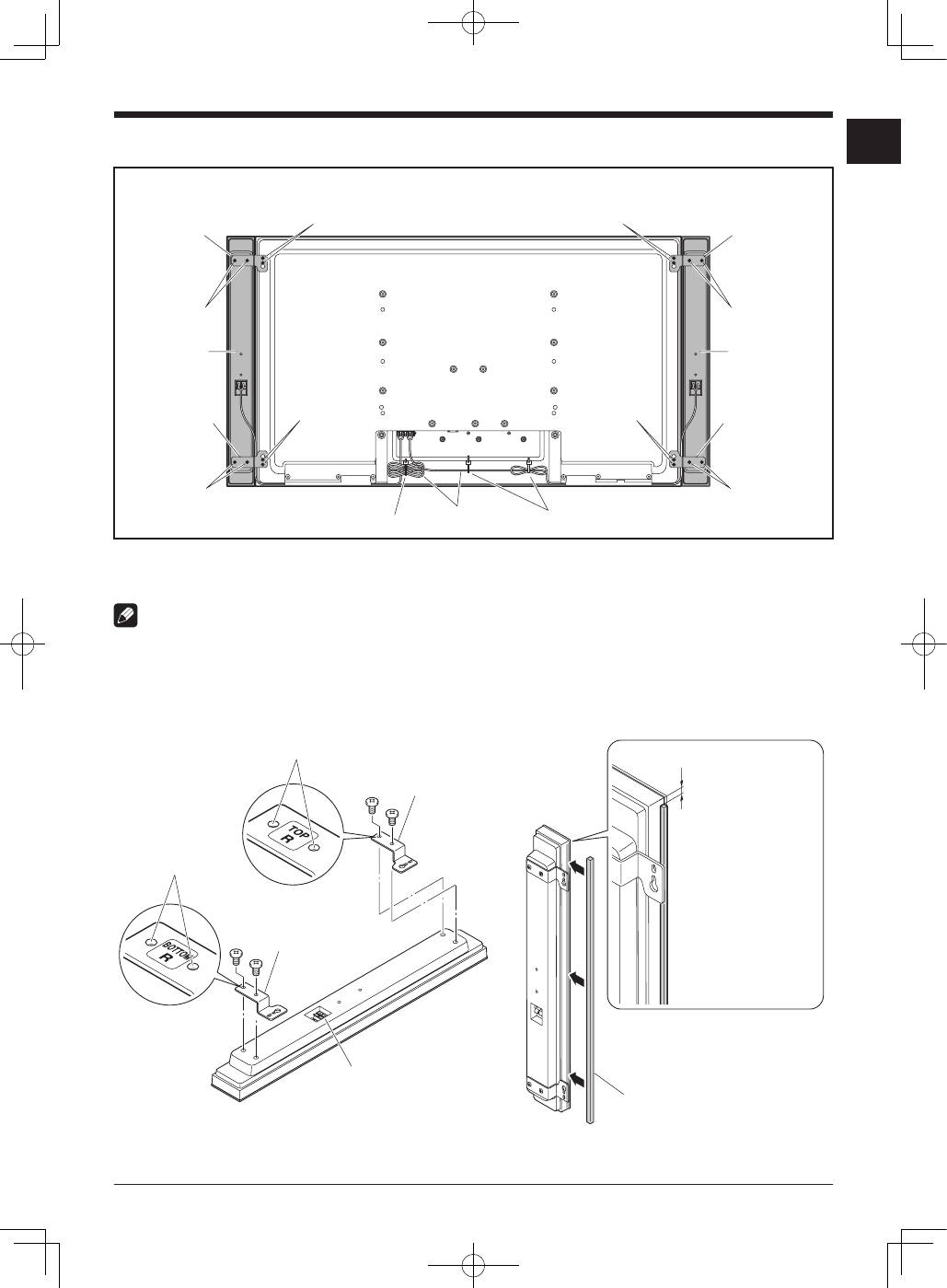 TOP
R

BOTTOM
R