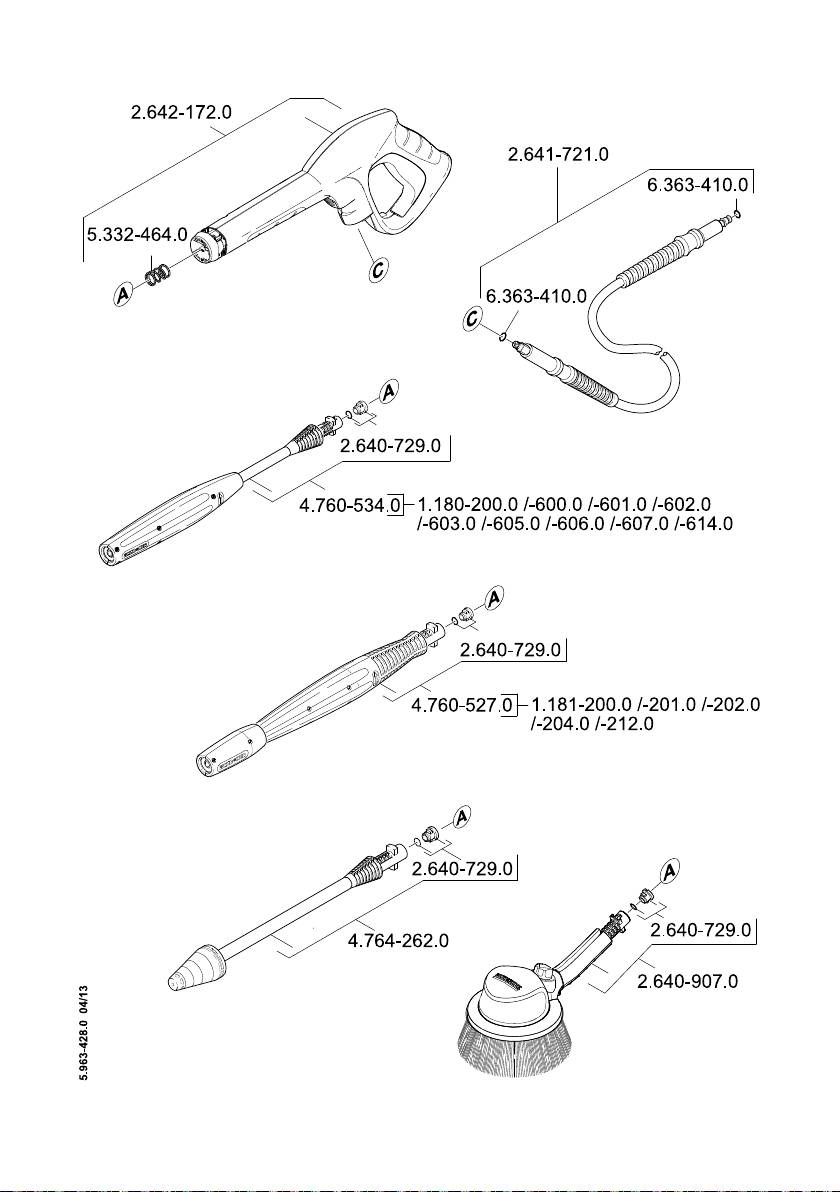 2.642-172.0

5.332-464.0

A

C

2.641-721.0

6.363-410.0

6.363-410.0

C

A

2.640-729.0

4.760-534.0 1.180-200.0 /-600.0 /-601.0 /-602.0 /-603.0 /-605.0 /-606.0 /-607.0 /-614.0

A

2.640-729.0

4.760-527.0 1.181-200.0 /-201.0 /-202.0 /-204.0 /-212.0

A

2.640-729.0

4.764-262.0

A

2.640-729.0

2.640-907.0

5.963-428.0 04/13