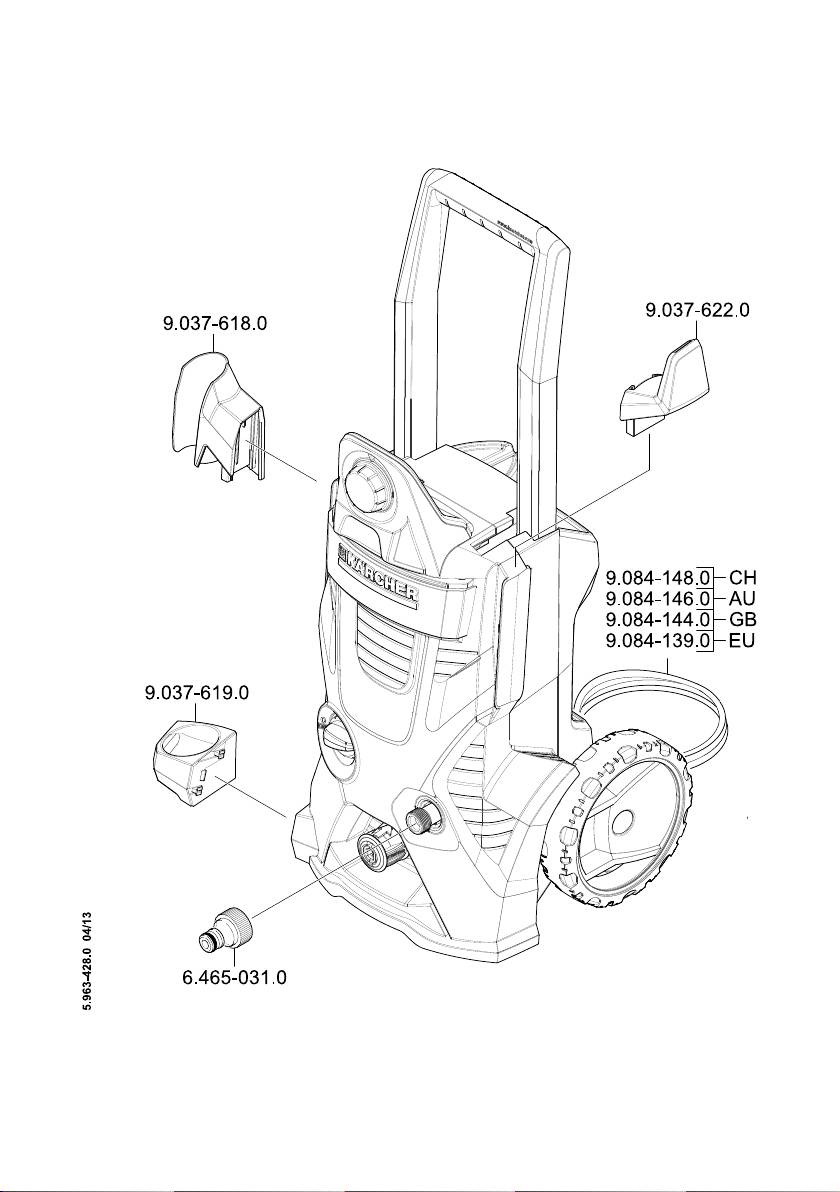 9.037-618.0

9.037-622.0

KÄRCHER

9.084-148.0 CH
9.084-146.0 AU
9.084-144.0 GB
9.084-139.0 EU

9.037-619.0

6.465-031.0

5.963-428.0 04/13