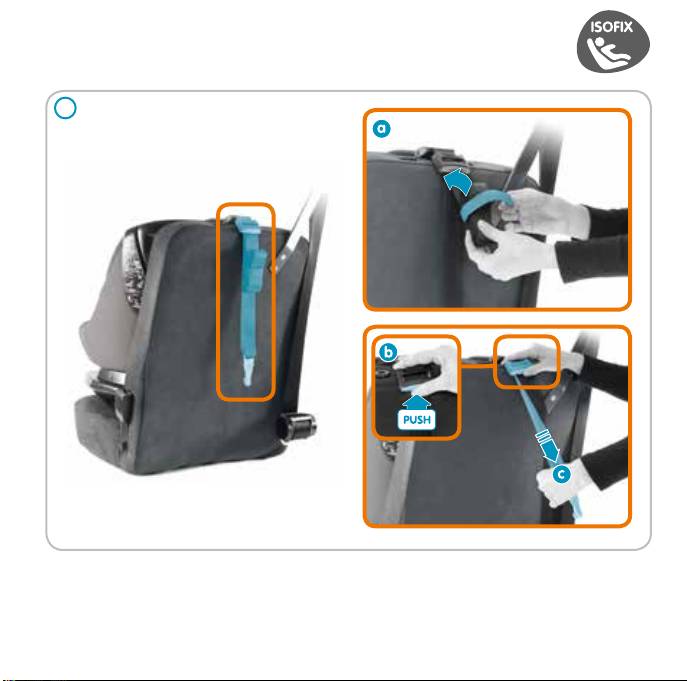 ISOFIX

a

b

PUSH

c