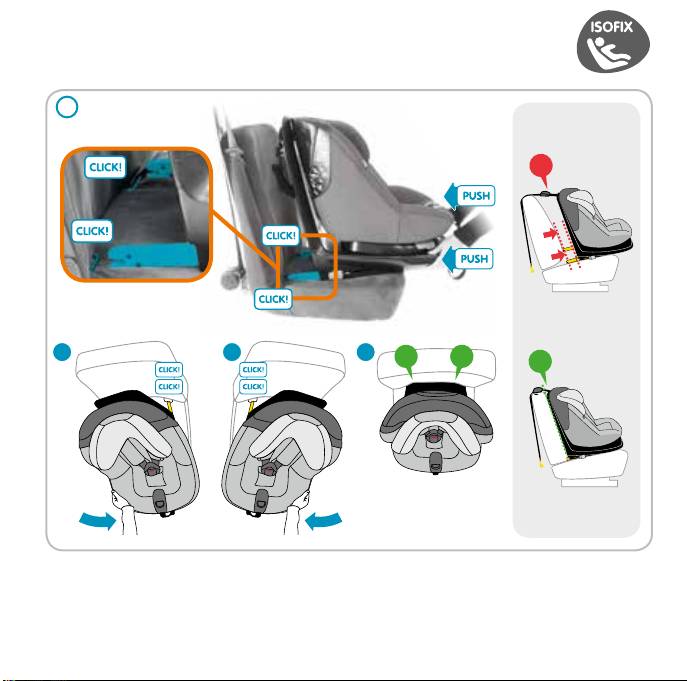 ISOFIX

CLICK!

CLICK!

CLICK!

CLICK!

PUSH

PUSH

CLICK!

CLICK!

CLICK!

CLICK!