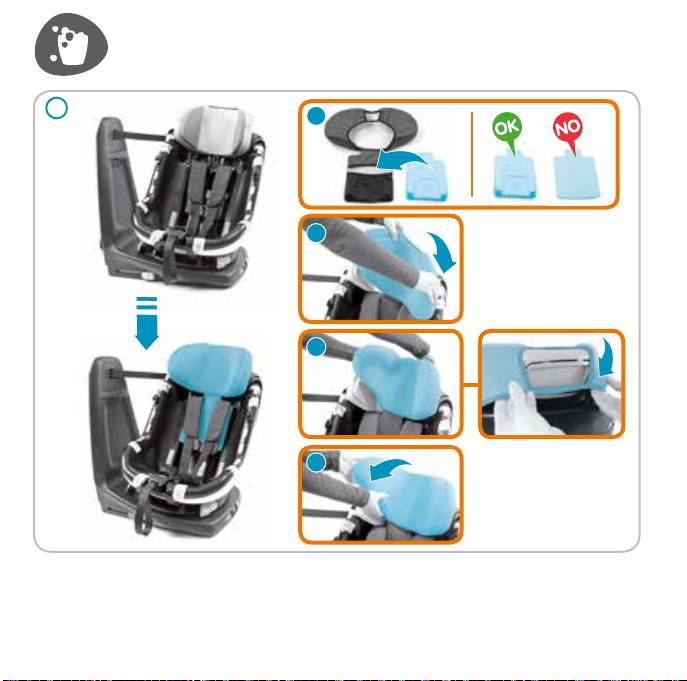 OK

NO