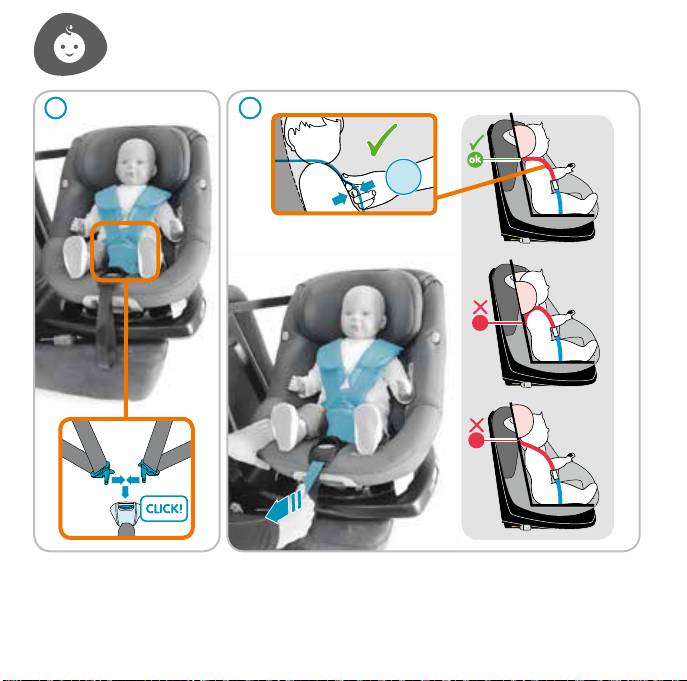 ok

CLICK!