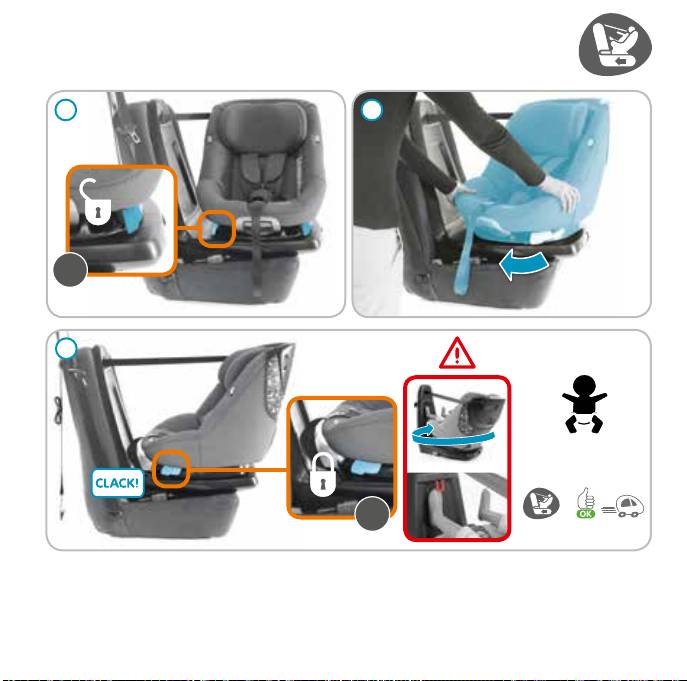 CLACK!

OK