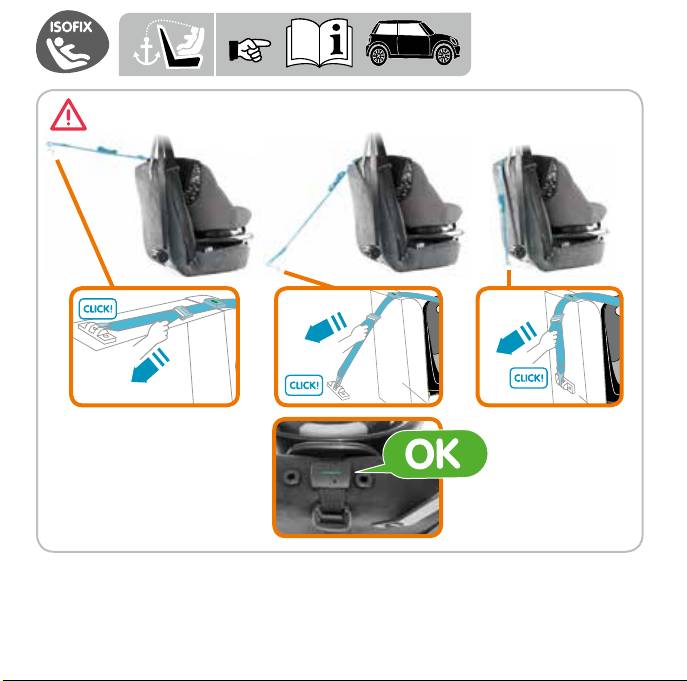 ISOFIX

CLICK!

CLICK!

CLICK!

OK