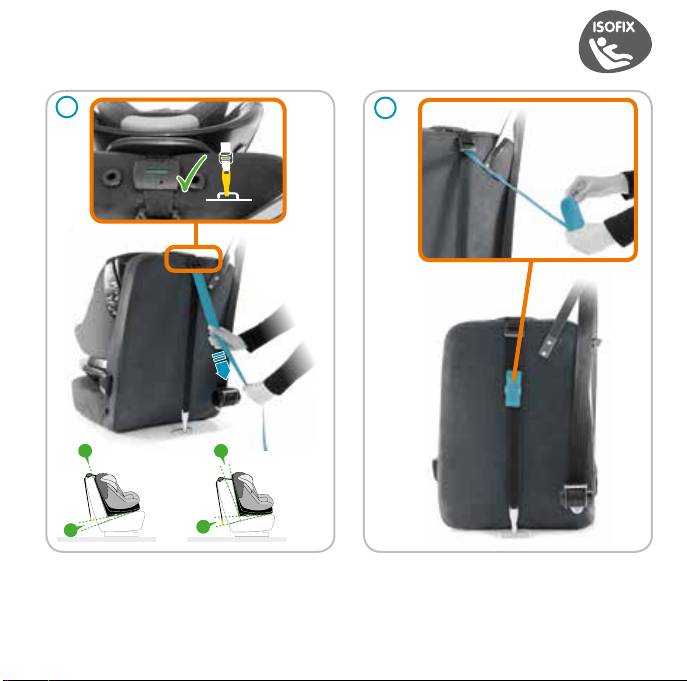 ISOFIX