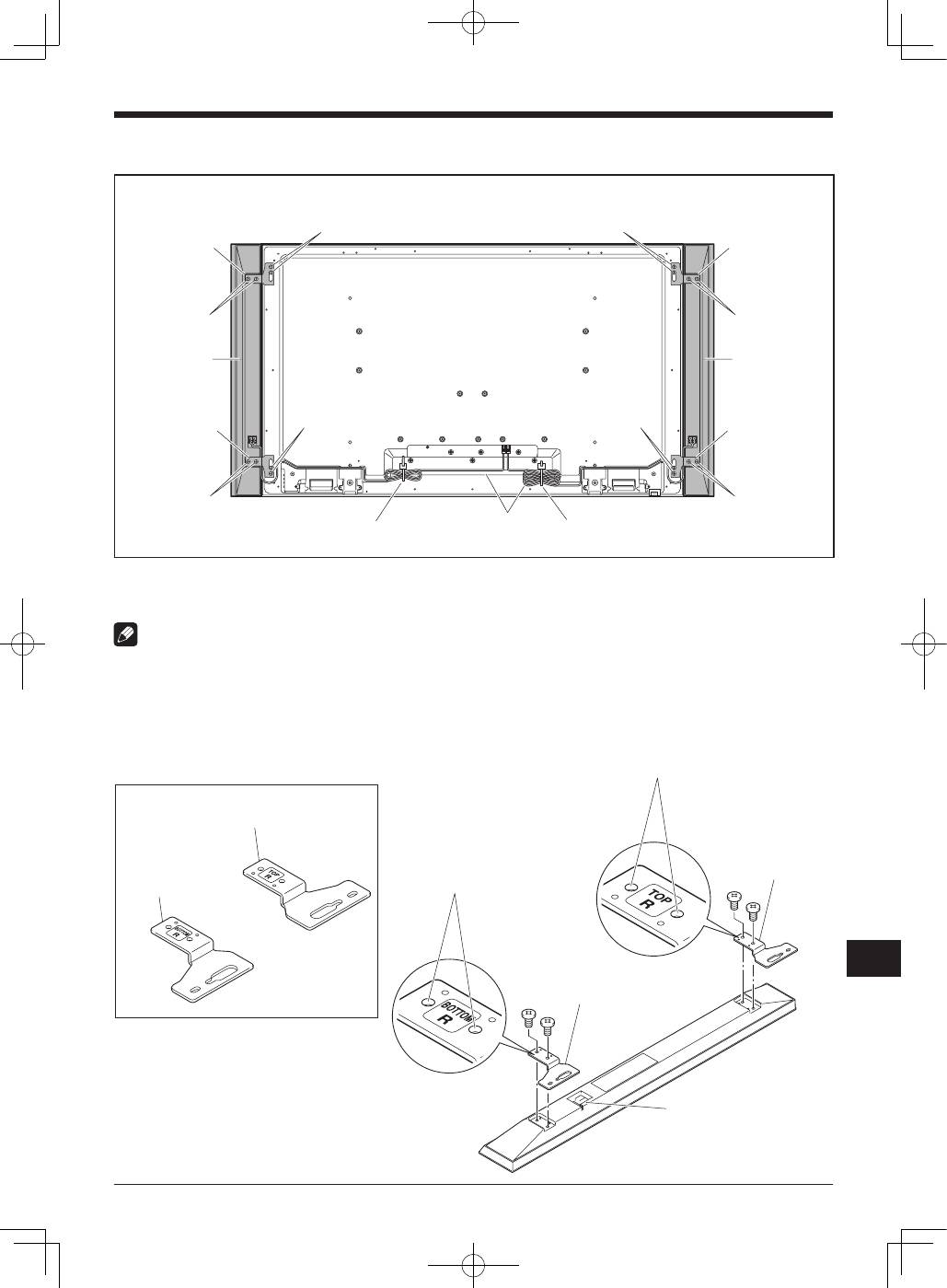 TOP
R

BOTTOM
R

TOP
R

BOTTOM
R