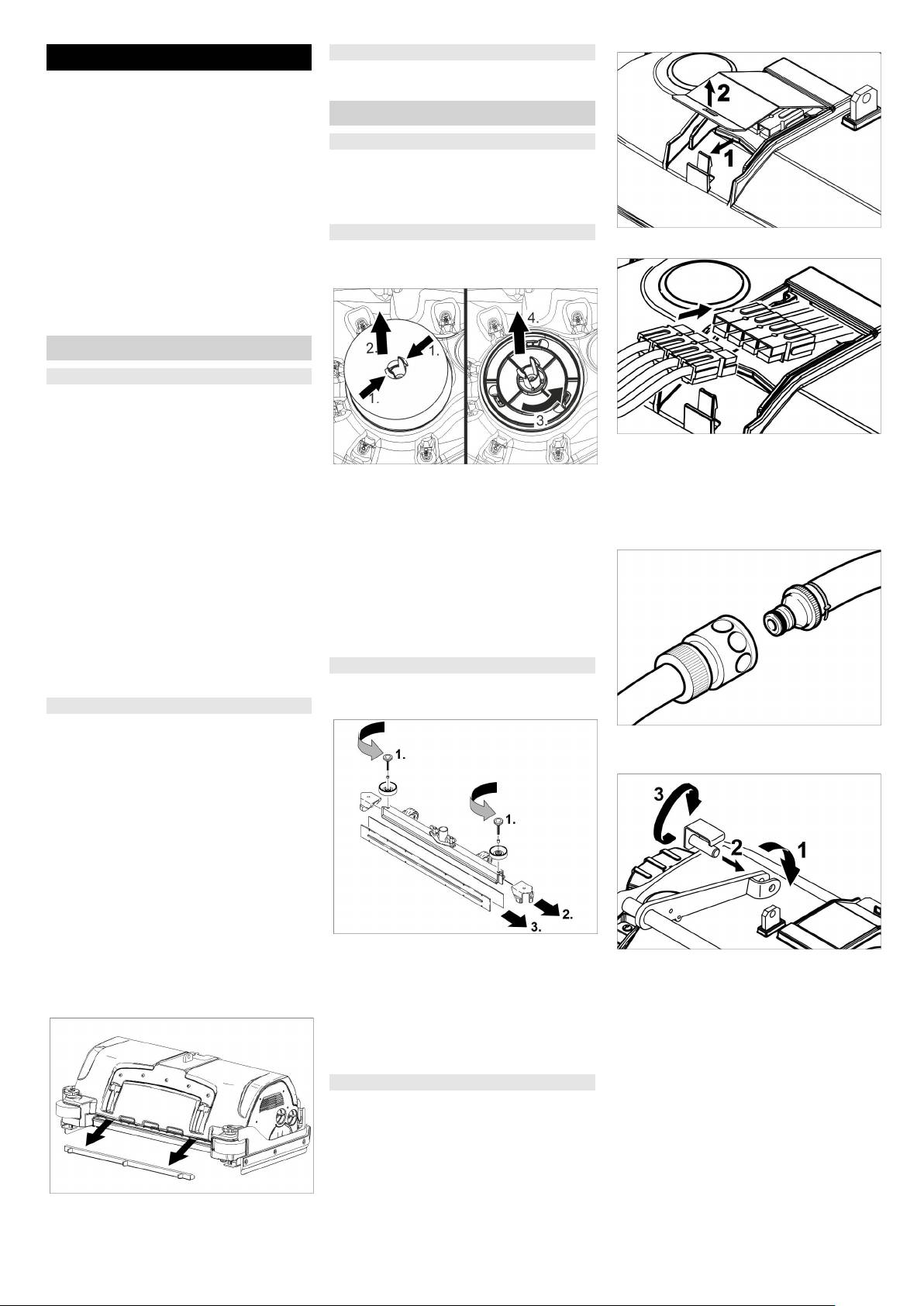 2.

1.

1.

4.

3

1.

1.

2.

3.

2

1

3

2

1