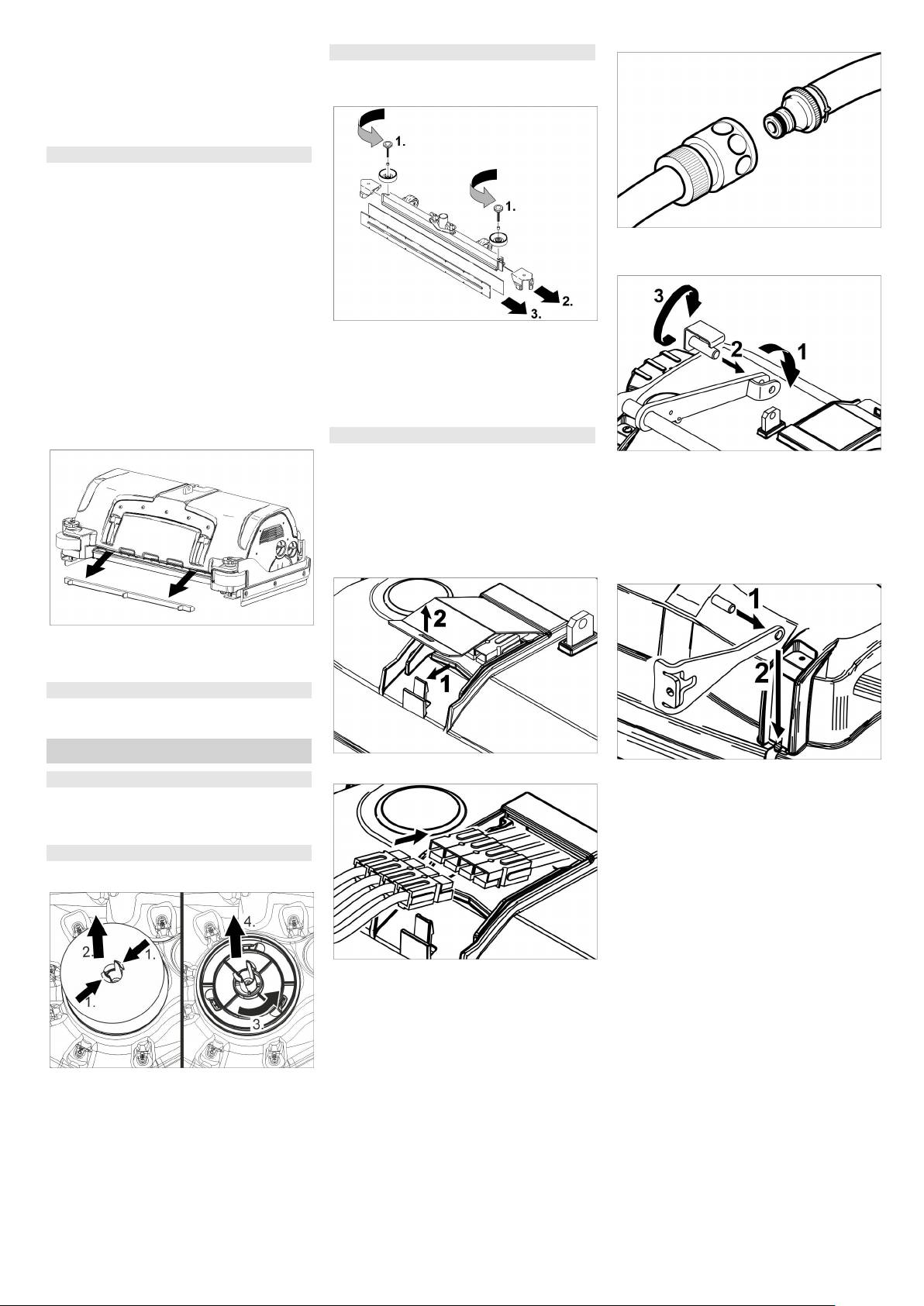 1.

1.

2.

3.

3

2

1

2

1

1

2

2.

1.

1.

4.

3.