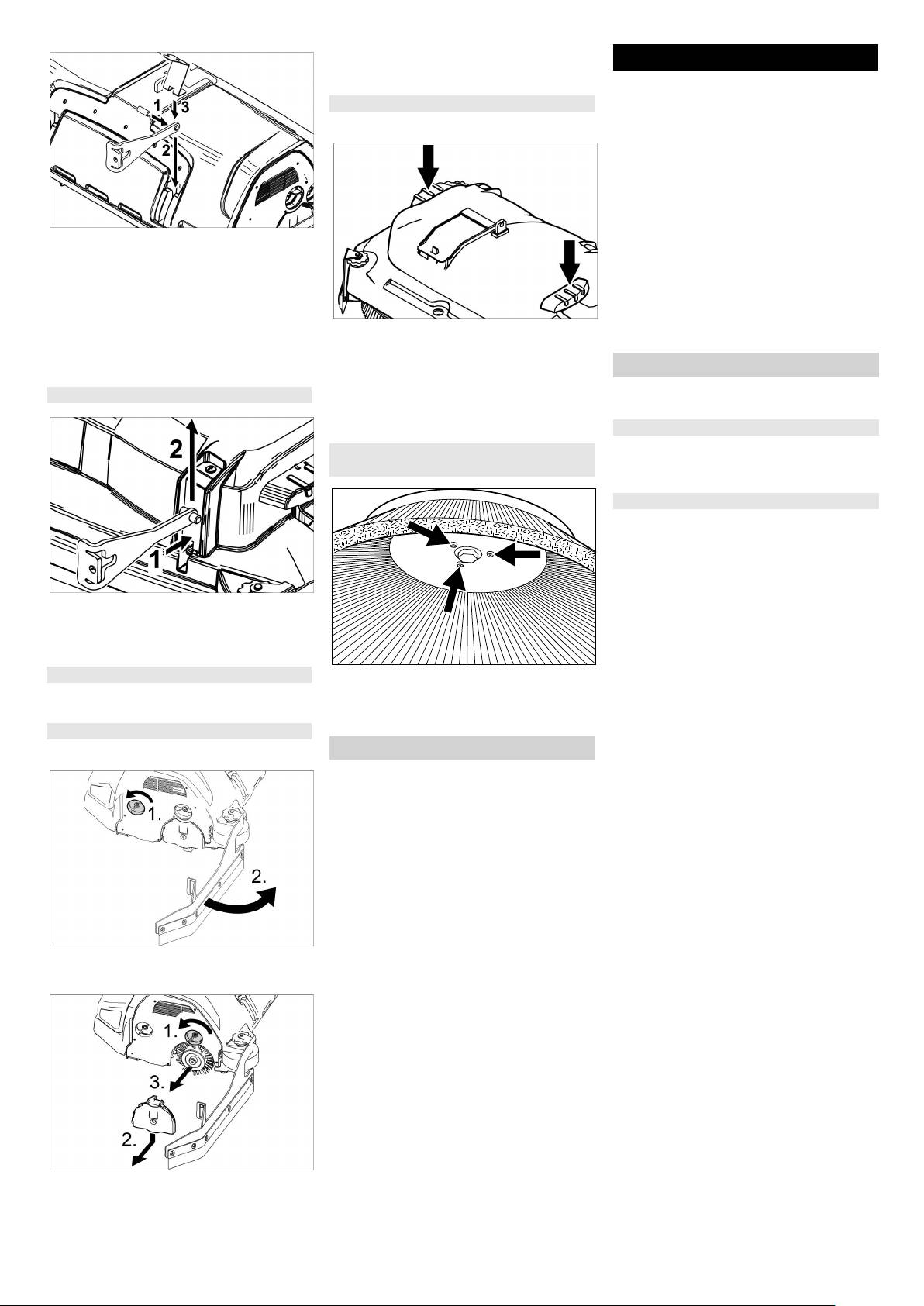 1
3
2

2
1

1.
2.

1.
3.
2.