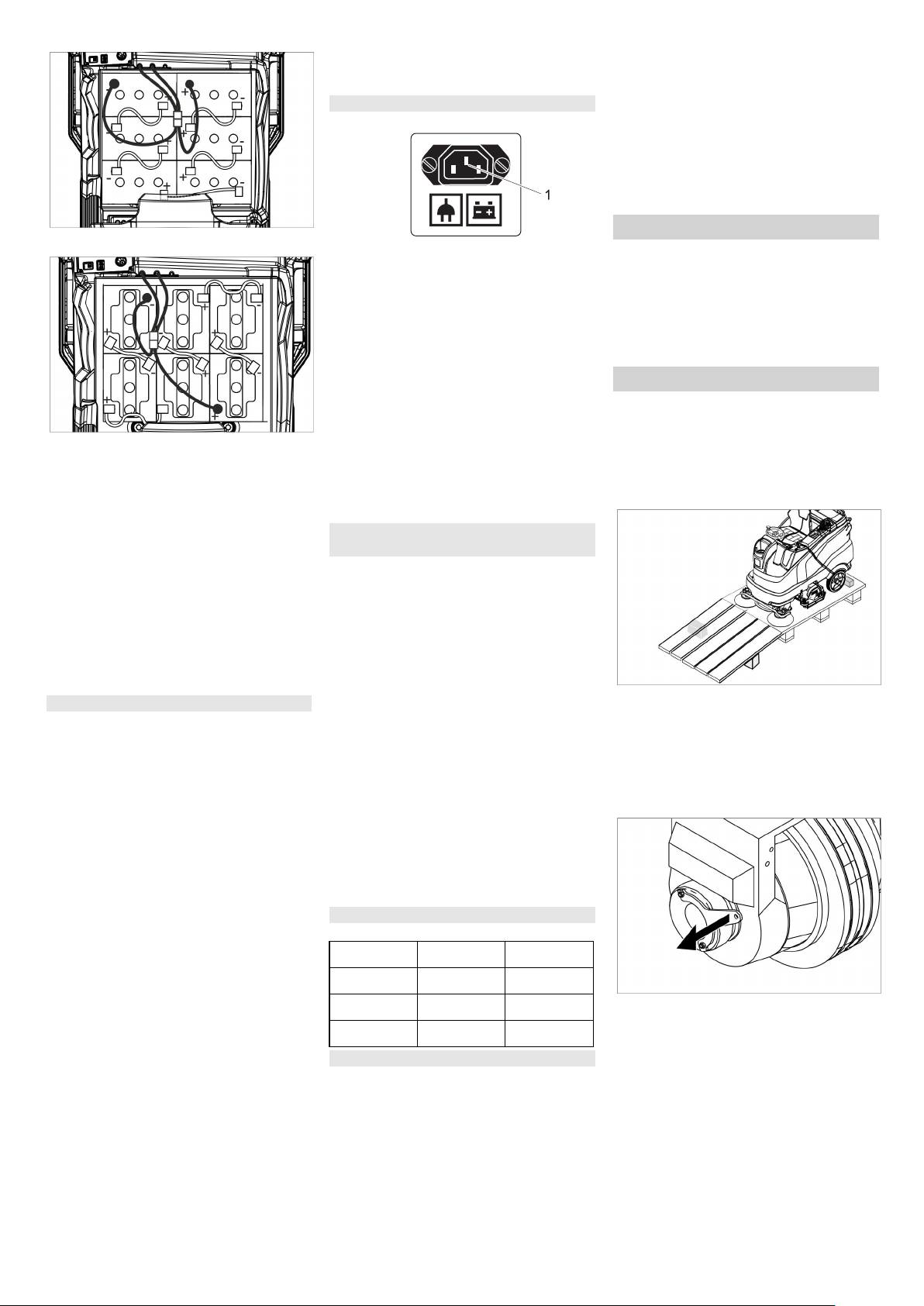 1