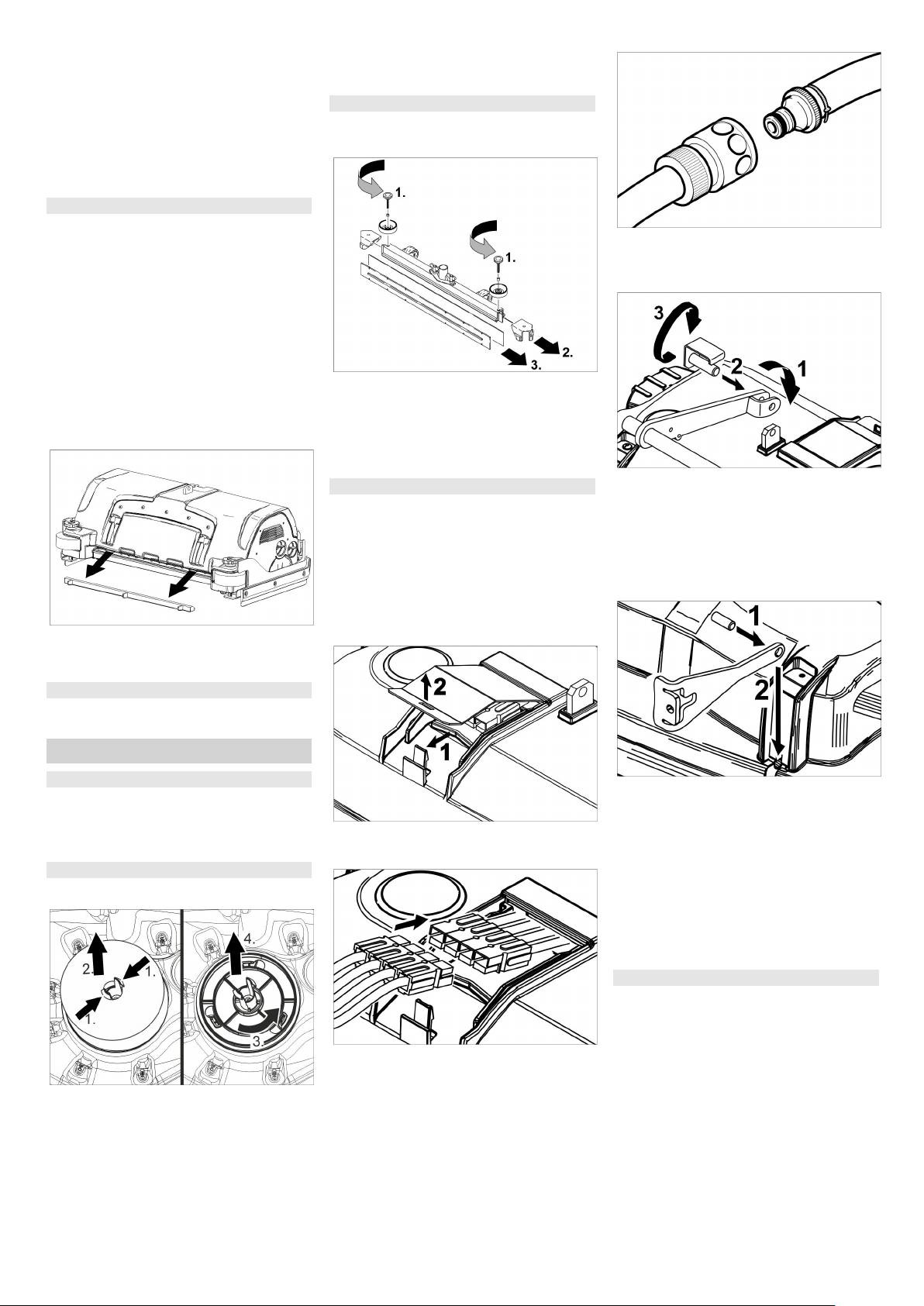 1.

1.

2.

3.

2.

1.

1.

4.

3.

2

1

3

2

1

1

2