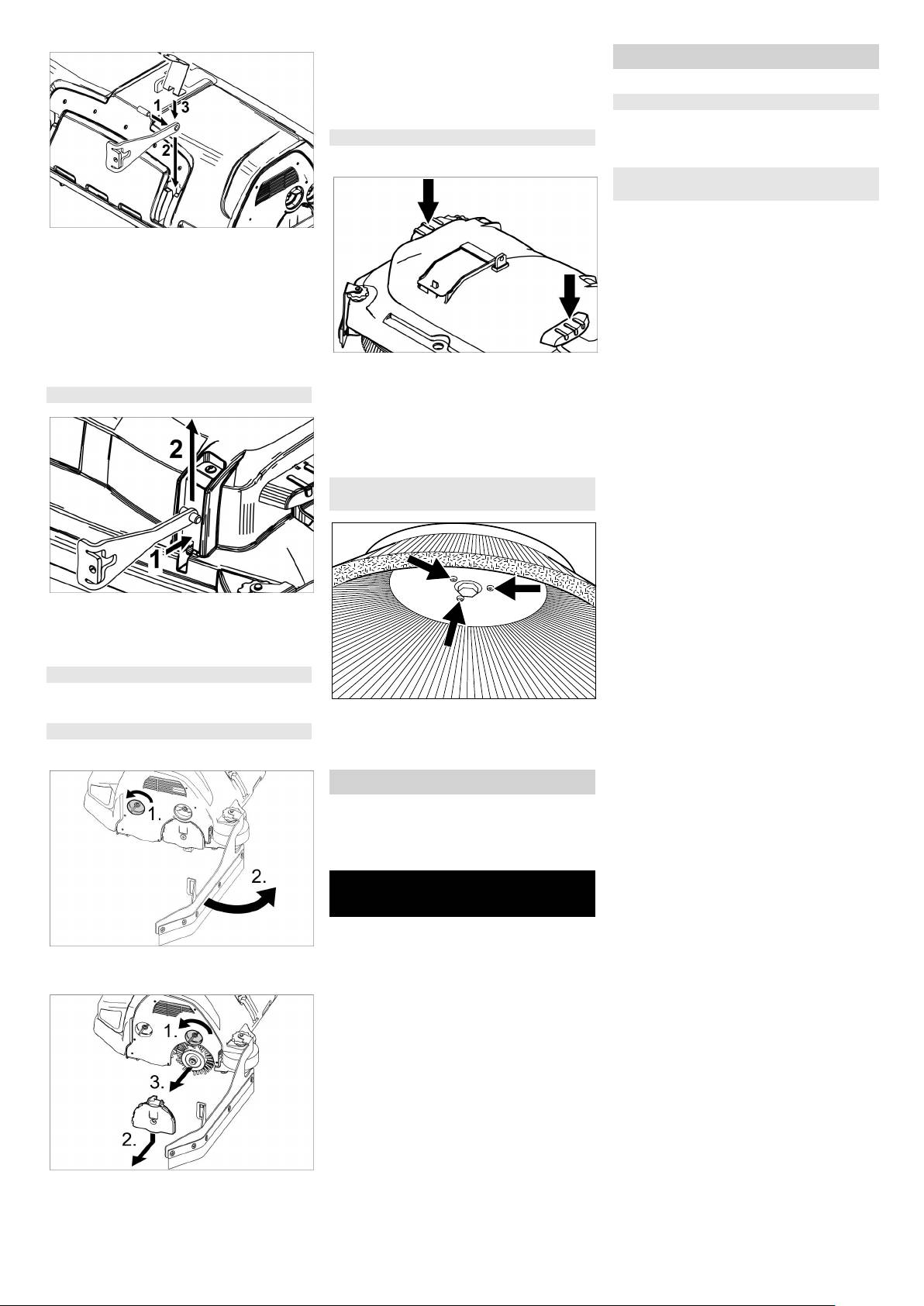 1
3
2

2
1

1.
2.

1.
3.
2.