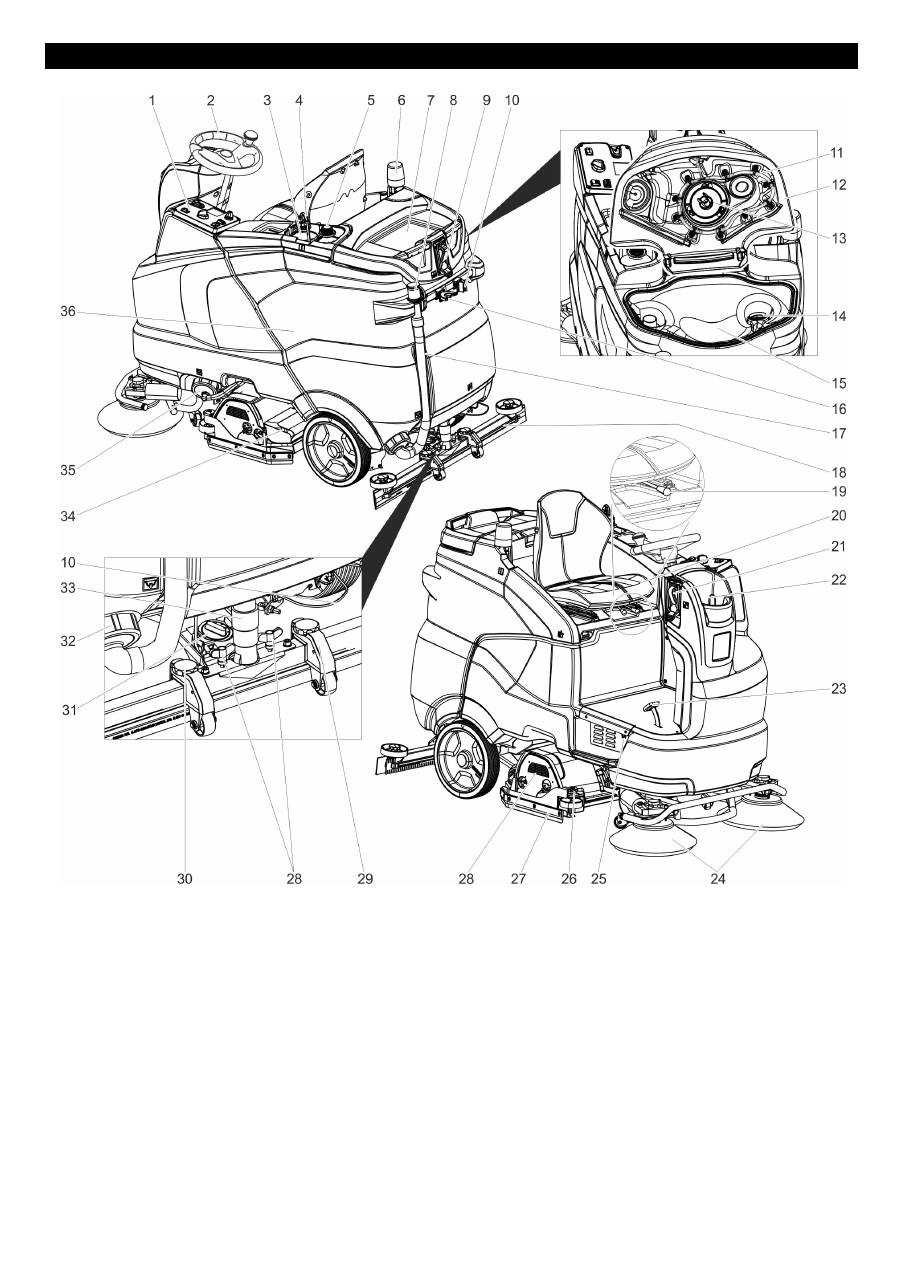 1 2 3 4 5 6 7 8 9 10

11
12
13
14
15
16
17
18
19
20
21
22
23

36

35

34

10
33
32
31

30 28 29 28 27 26 25 24