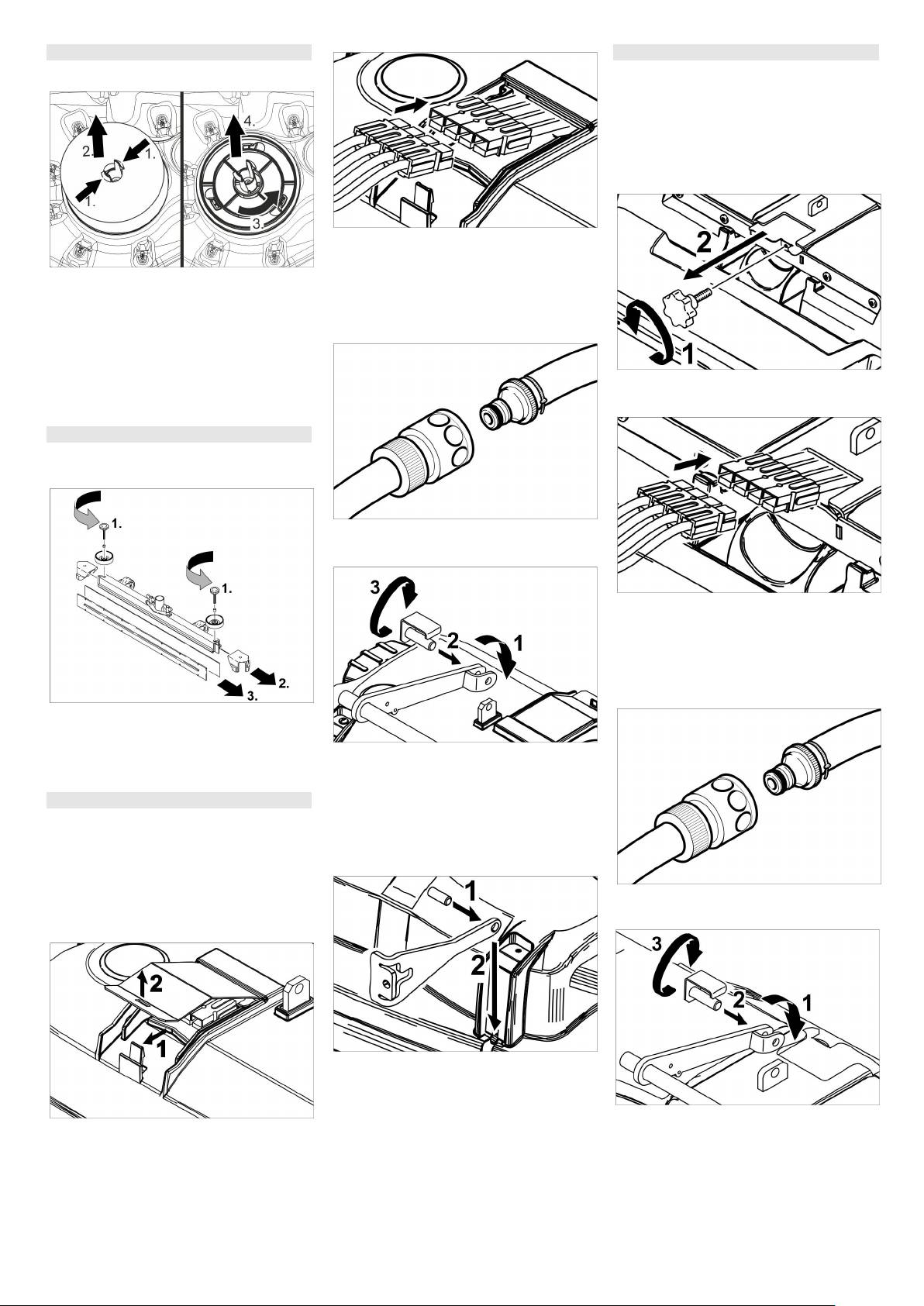 2.
1.
1.
4.
3

1.
1.
2.
3.

2
1

3
2
1

1
2

2
1

3
2
1