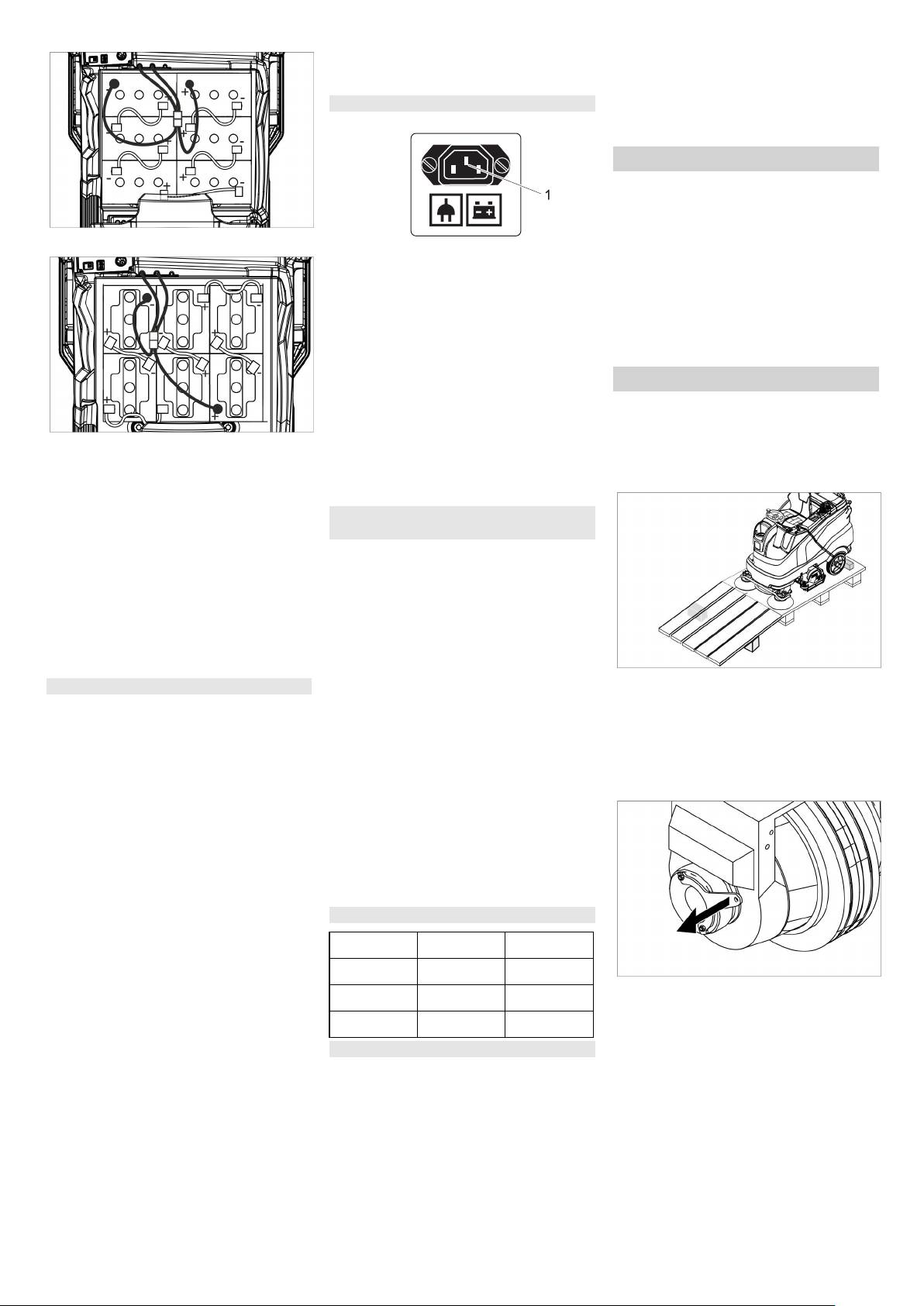 1