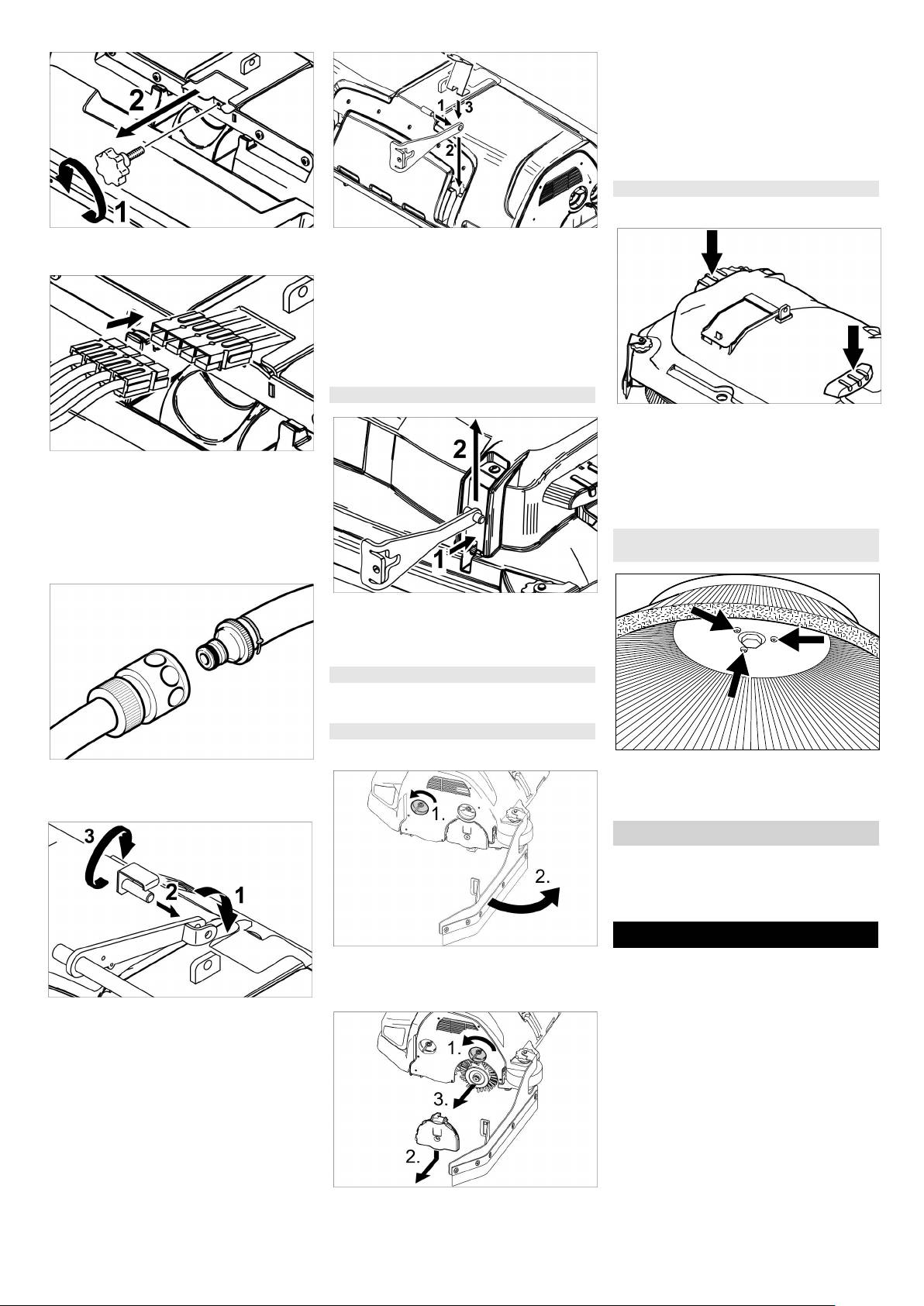 2

1

1 3

2

2

1

3

2 1

1.

2.

1.

3.

2.