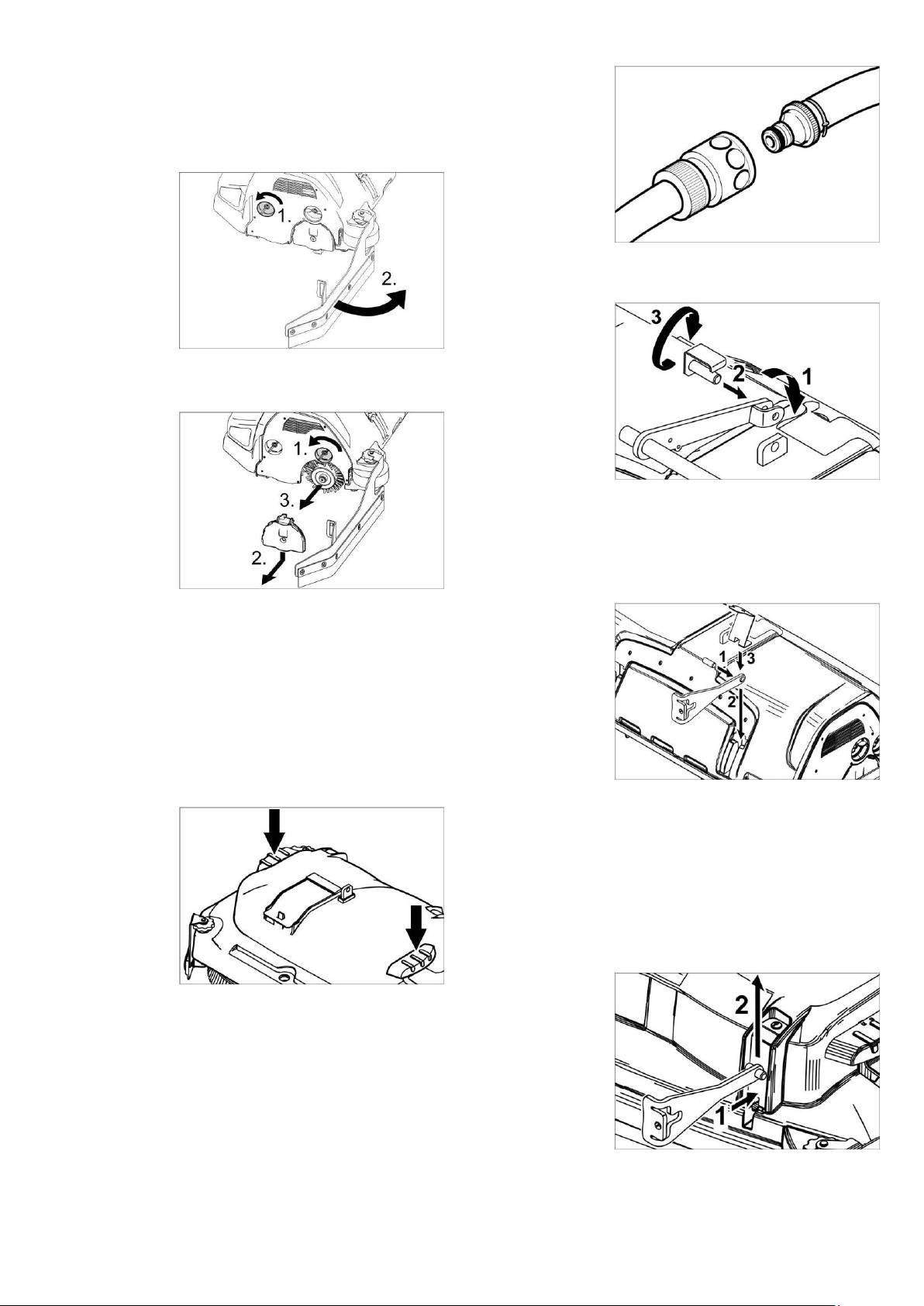 1.

2.

1.

3.

2.

3

2

1

1

3

2

2

1