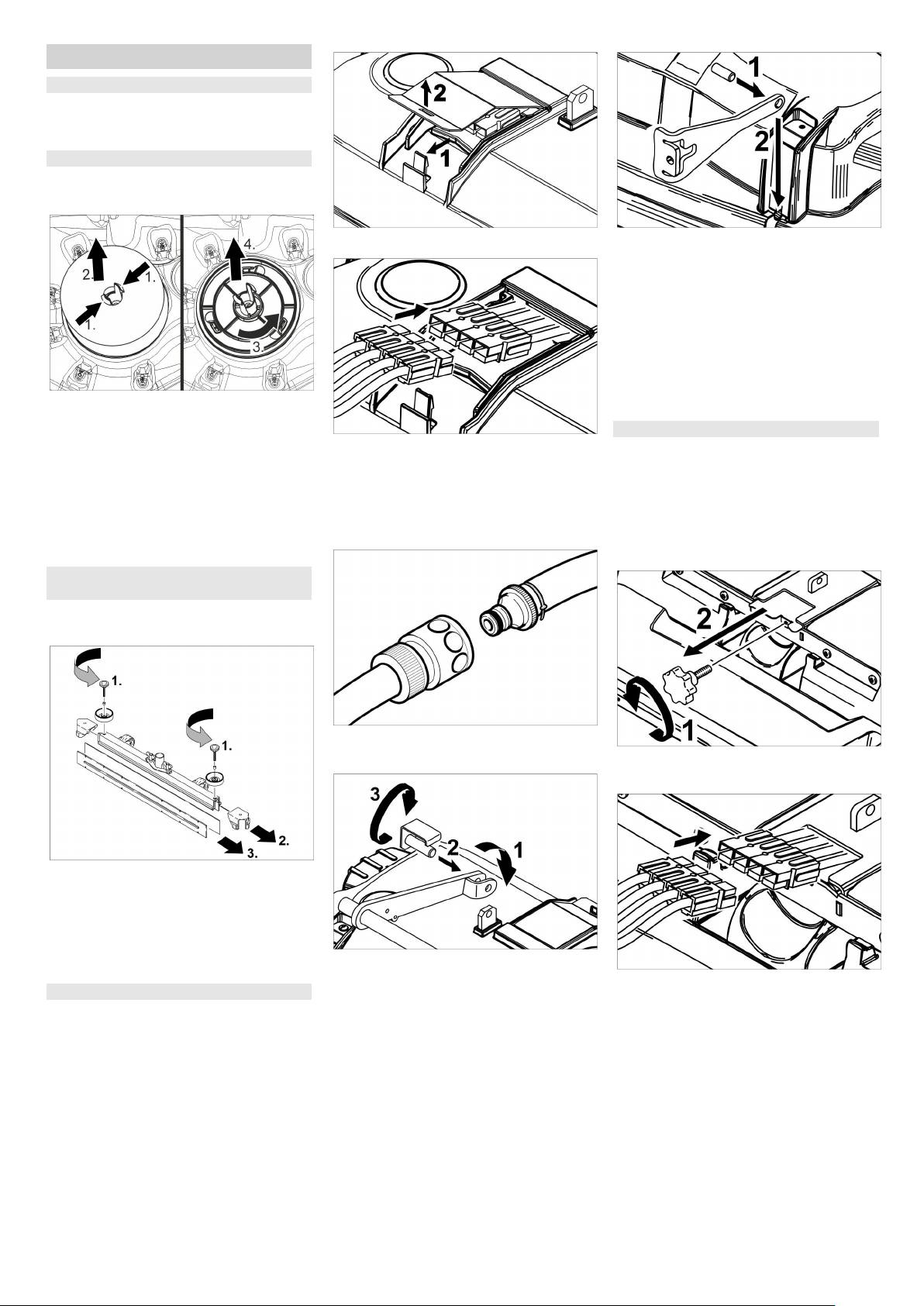 2.
1.
1.
4.
3.

1.
1.
2.
3.

2
1

3
2
1

1
2

2
1