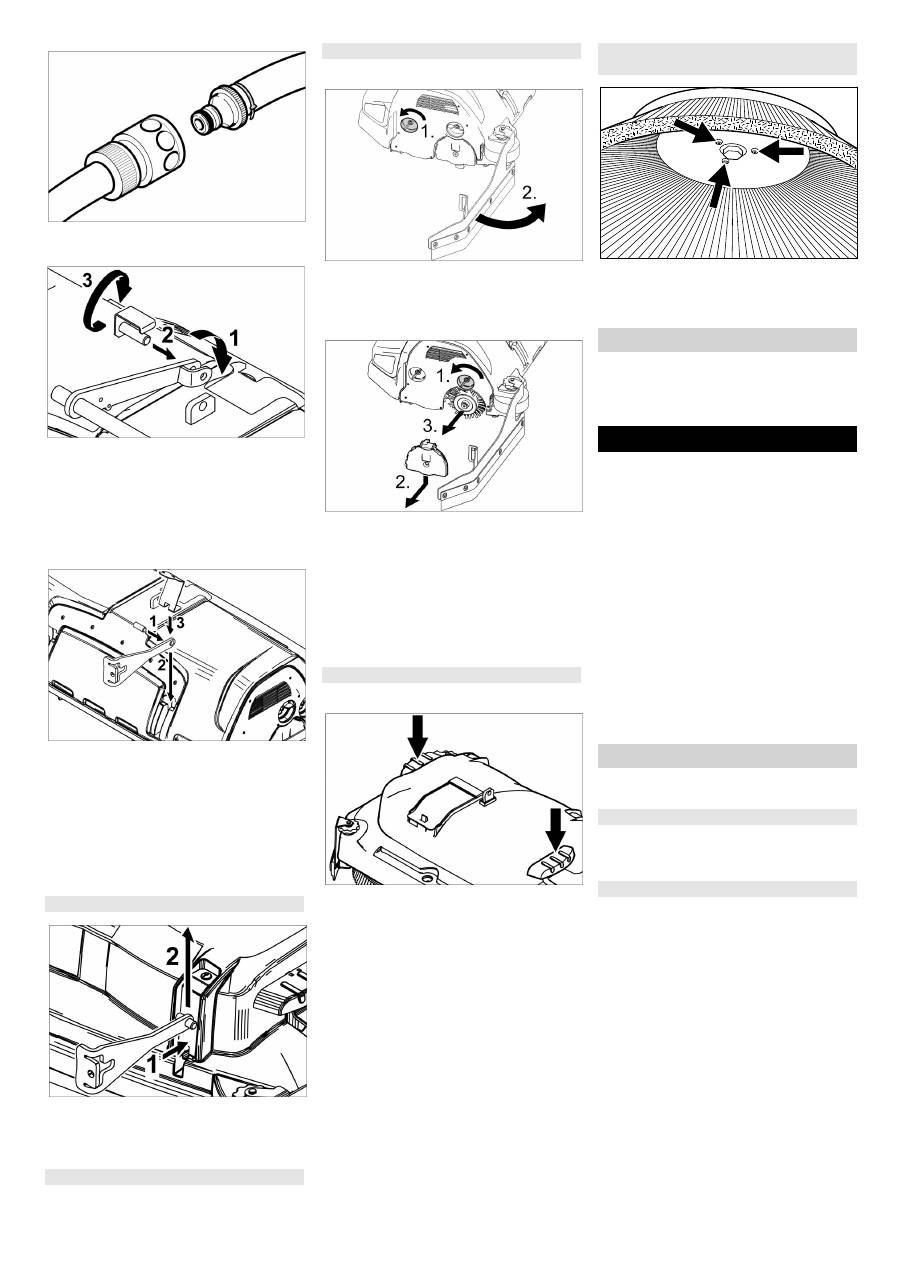 3

2

1

1

3

2

2

1

1.

2.

1.

3.

2.