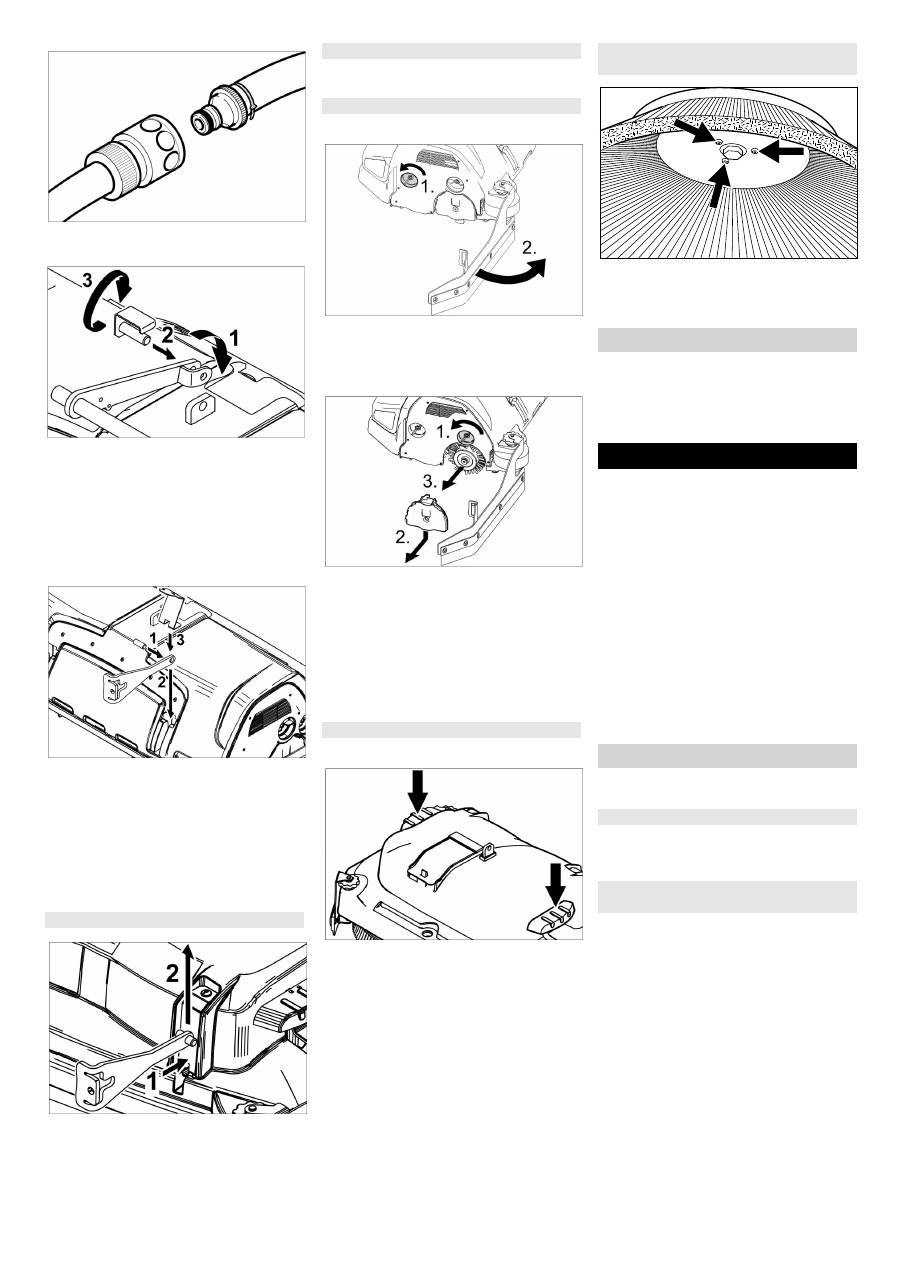 3
2
1

1
3
2

2
1

1.
2.

1.
3.
2.