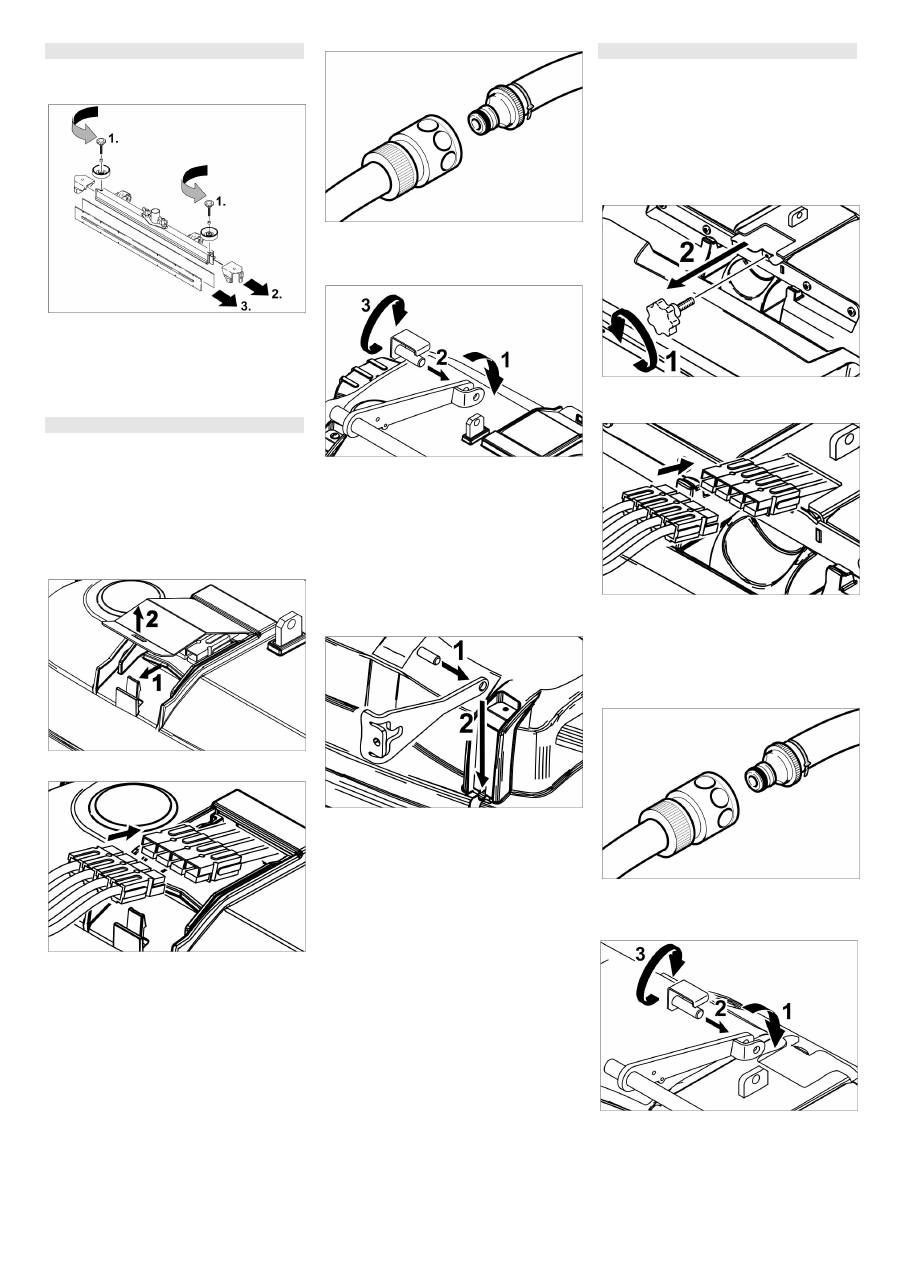 1.

1.

2.

3.

2

1

3

2

1

1

2

2

1

3

2

1