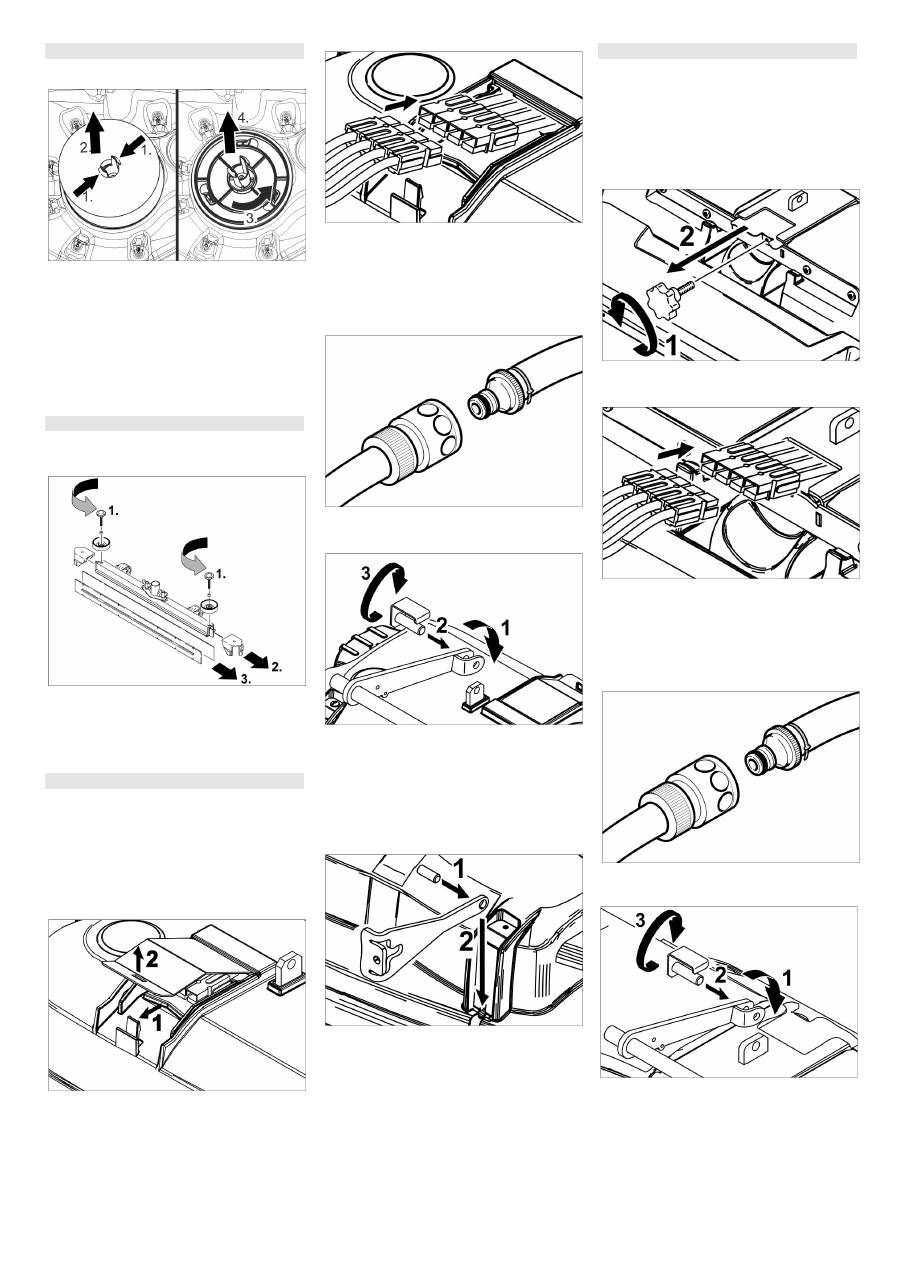 2.
1.
1.
4.
3.

1.
1.
2.
3.

2
1

3
2
1

1
2

2
1

3
2
1