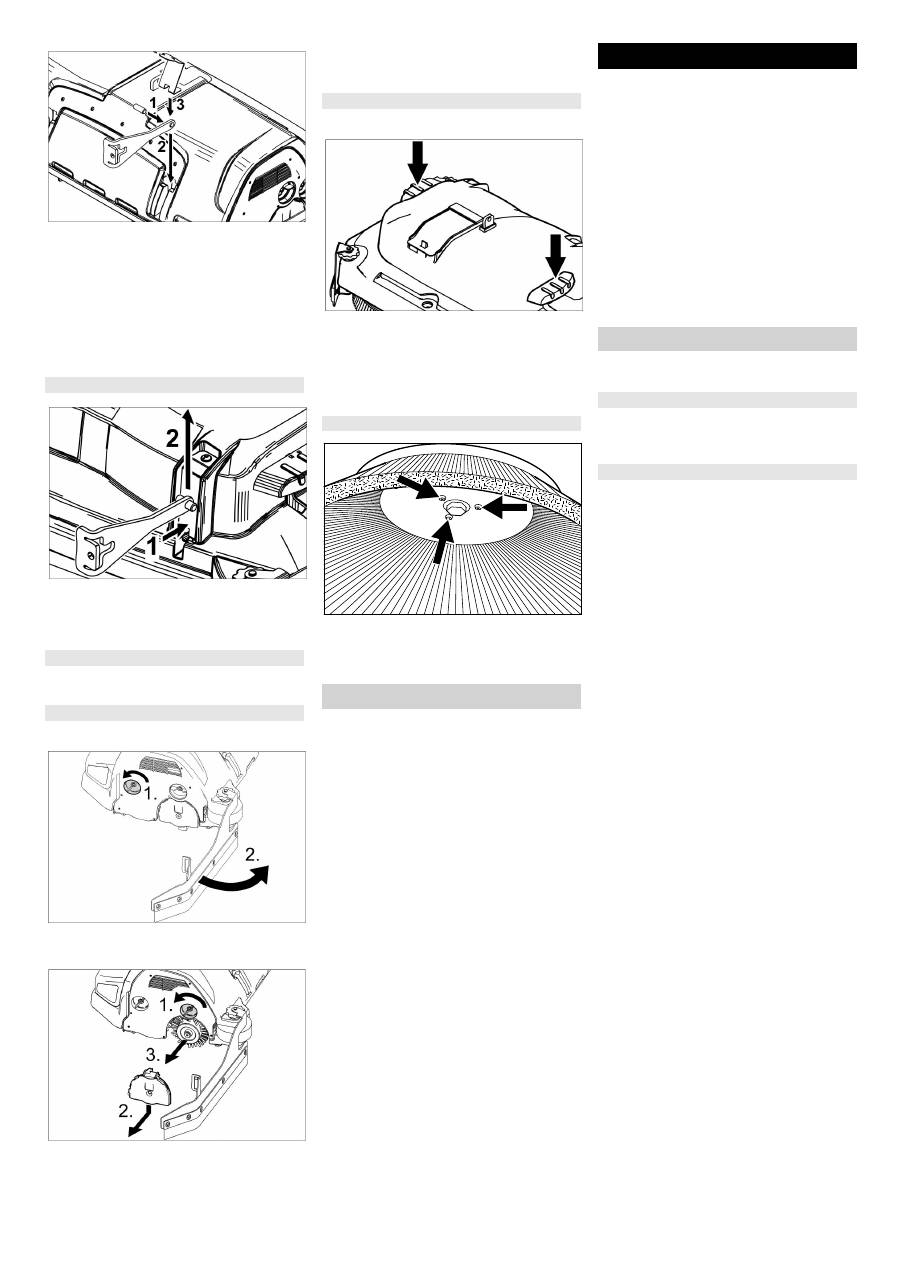 1
3
2

2
1

1.
2.

1.
3.
2.