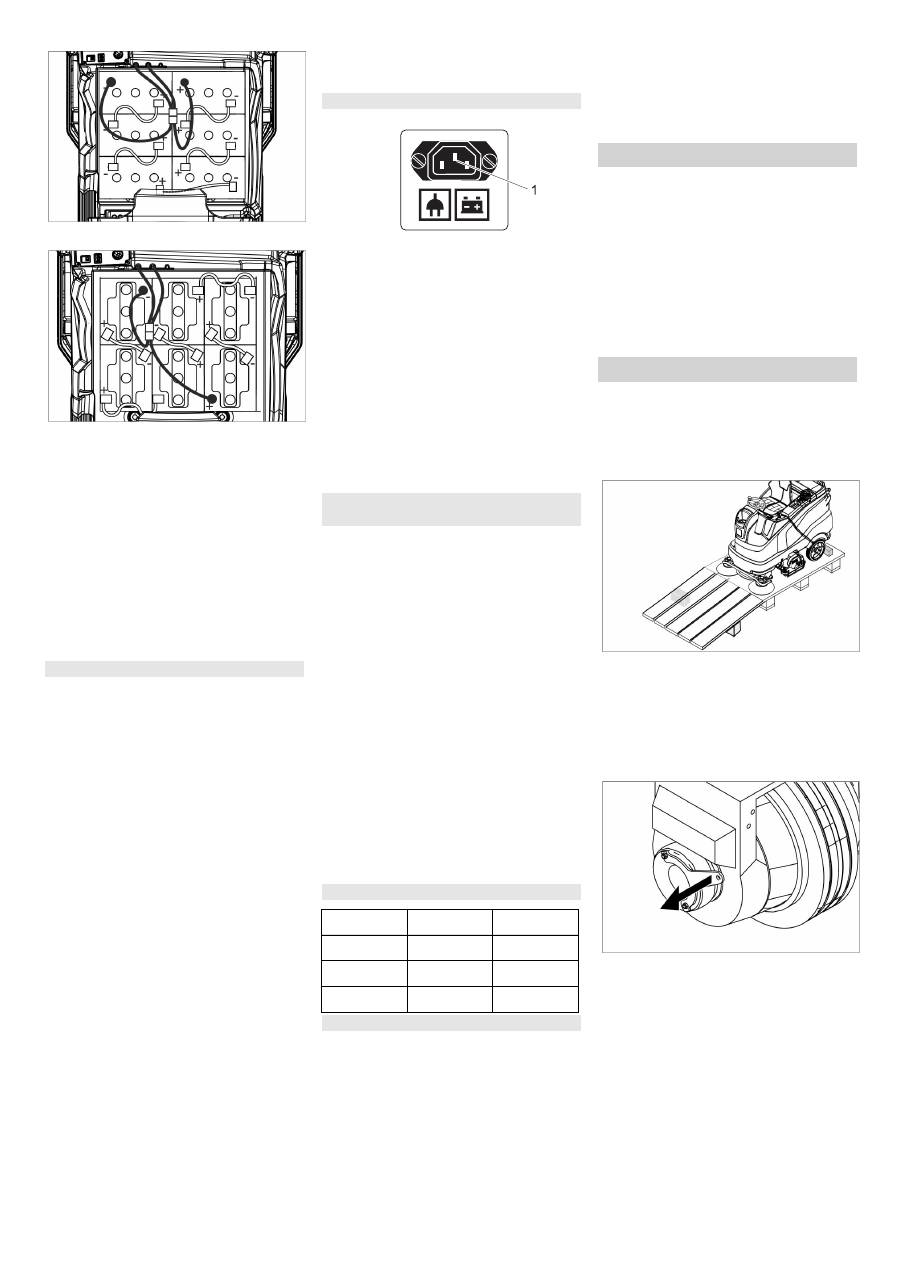 1