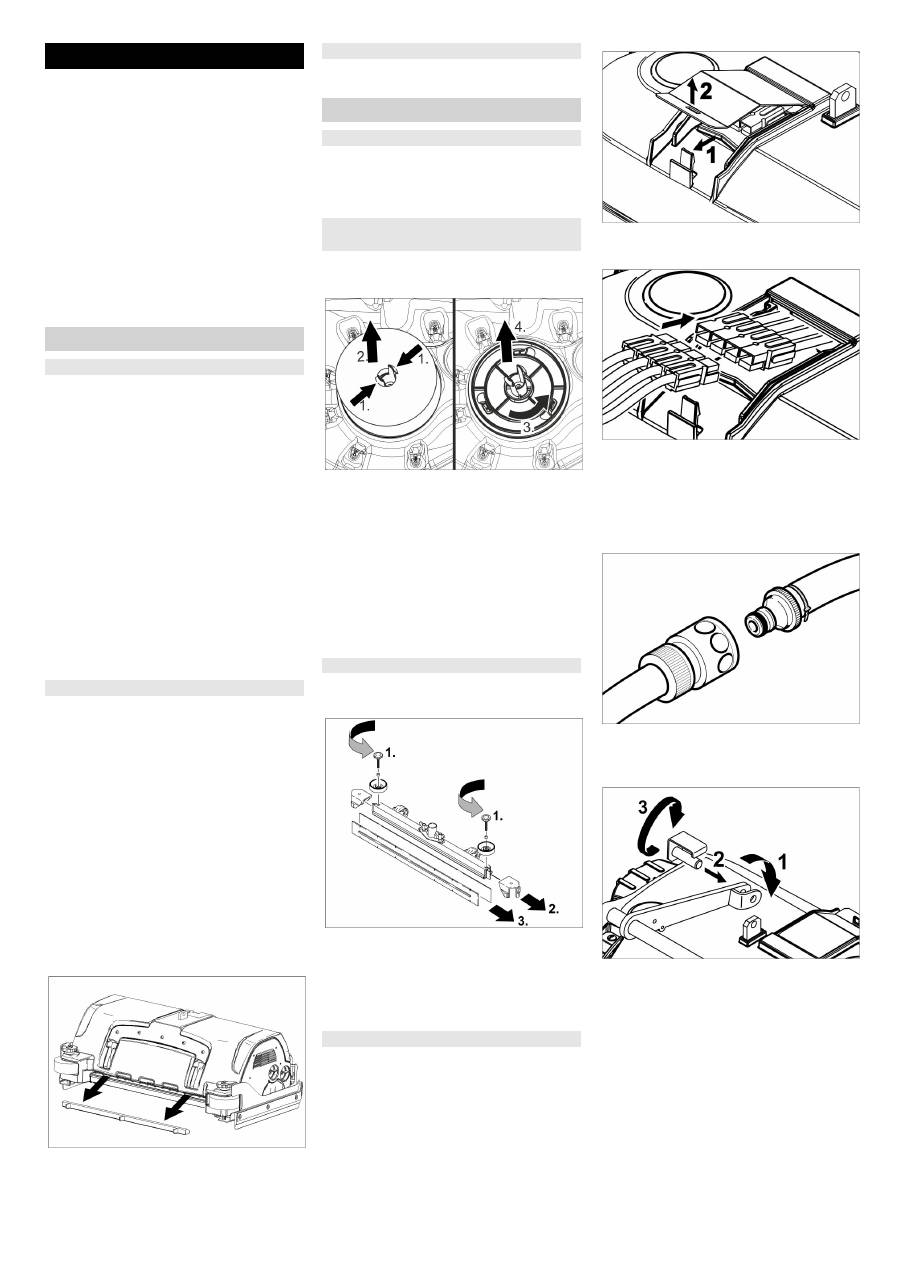 2
1
2
1.
1.
4.
3
1.
1.
2.
3.
3
2
1