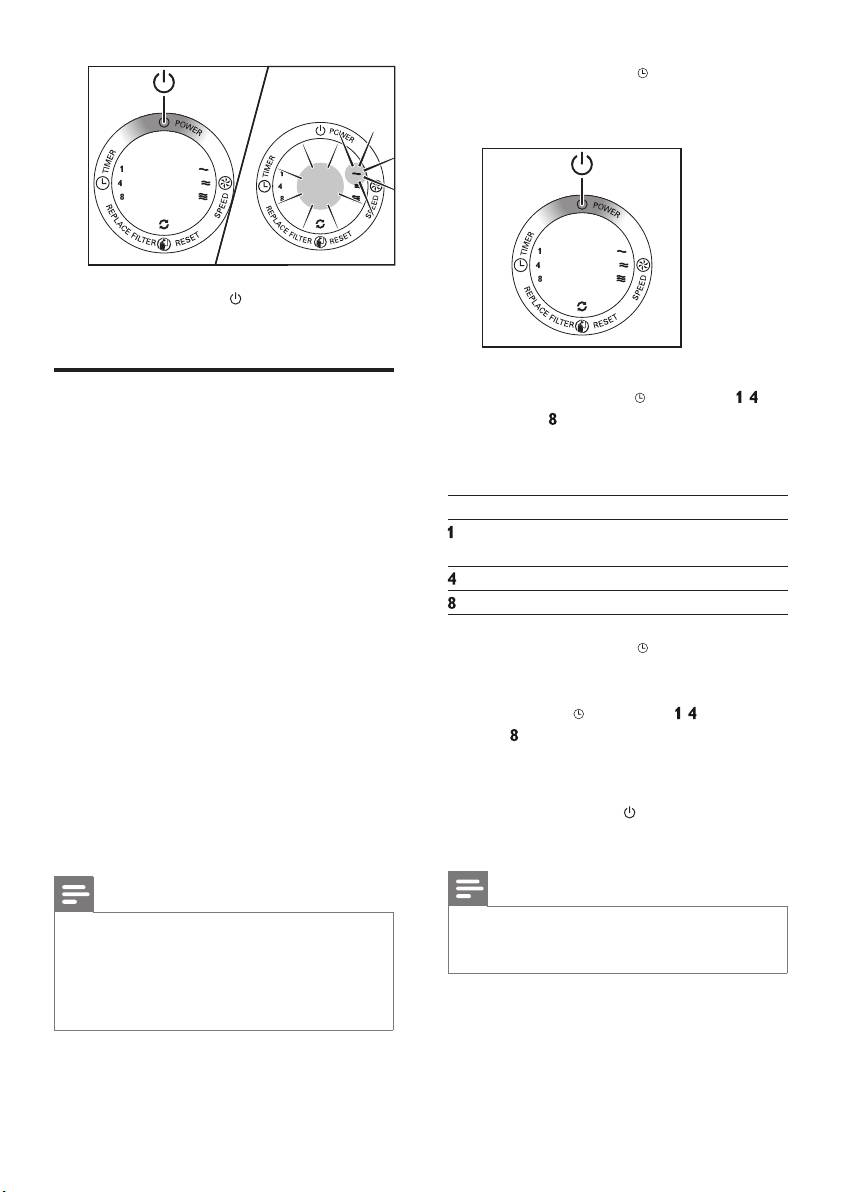 POWER
TIMER
1
4
8
SPEED
REPLACE FILTER
RESET

POWER
TIMER
1
4
8
SPEED
REPLACE FILTER
RESET

POWER
TIMER
1
4
8
SPEED
REPLACE FILTER
RESET

1 4
8

| |
|---|
| 1 |
| 4 |
| 8 |

1 4
8