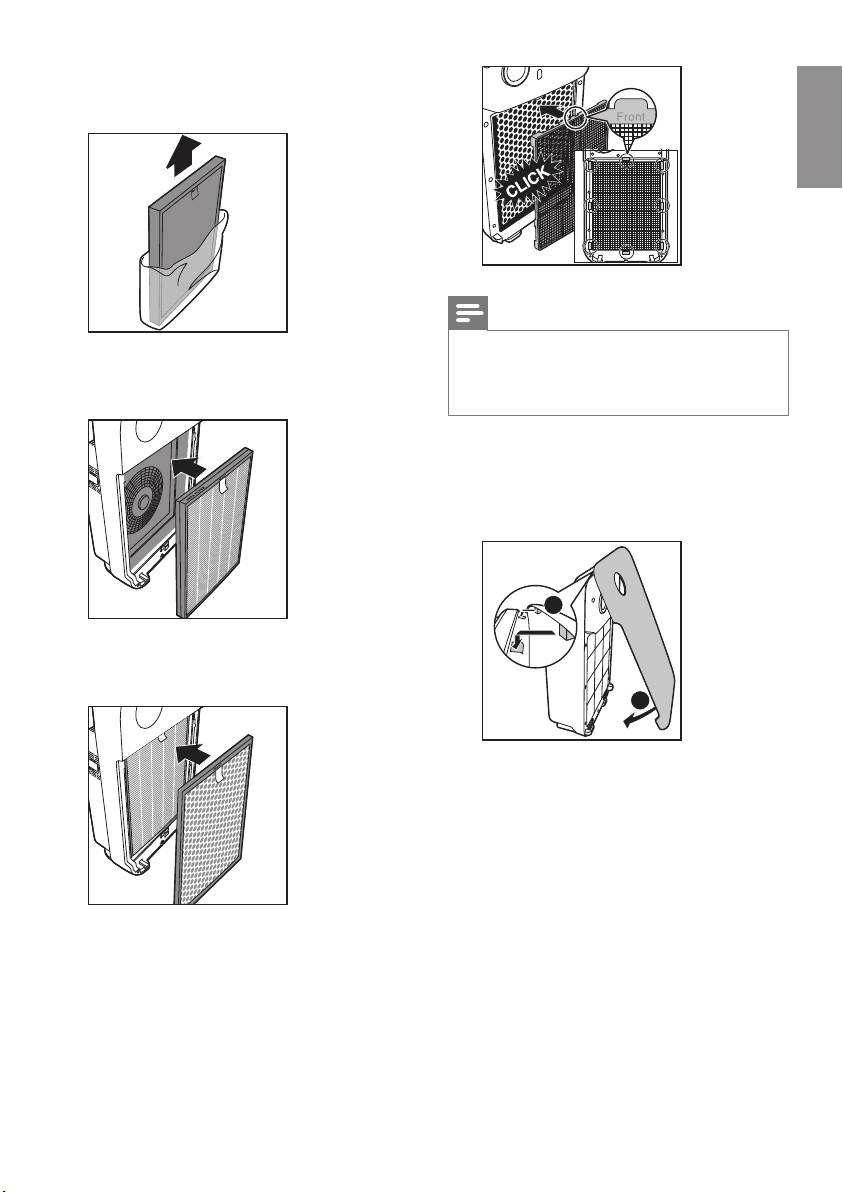 Front

CLICK