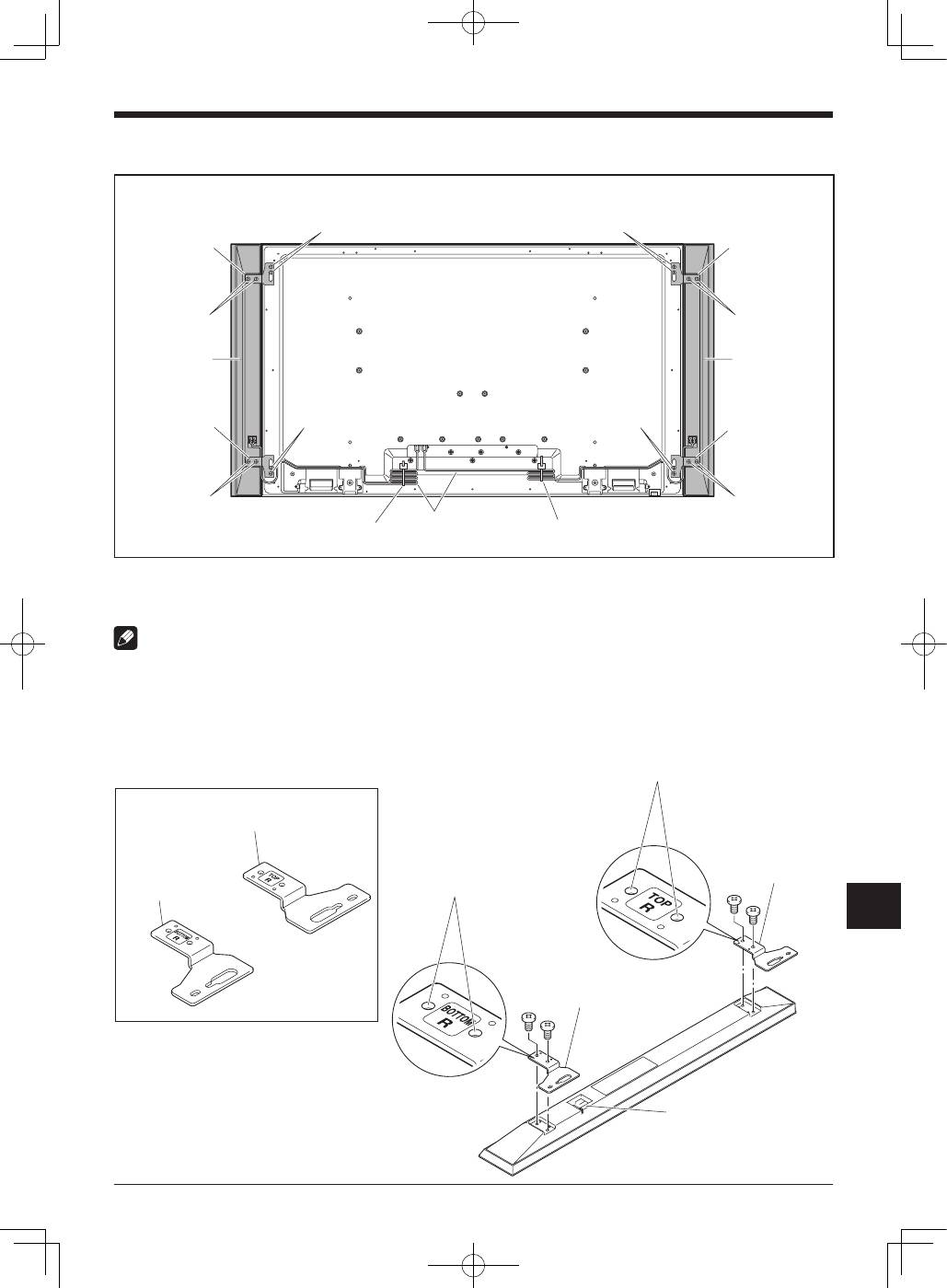 TOP
R

BOTTOM
R

TOP
R

BOTTOM
R