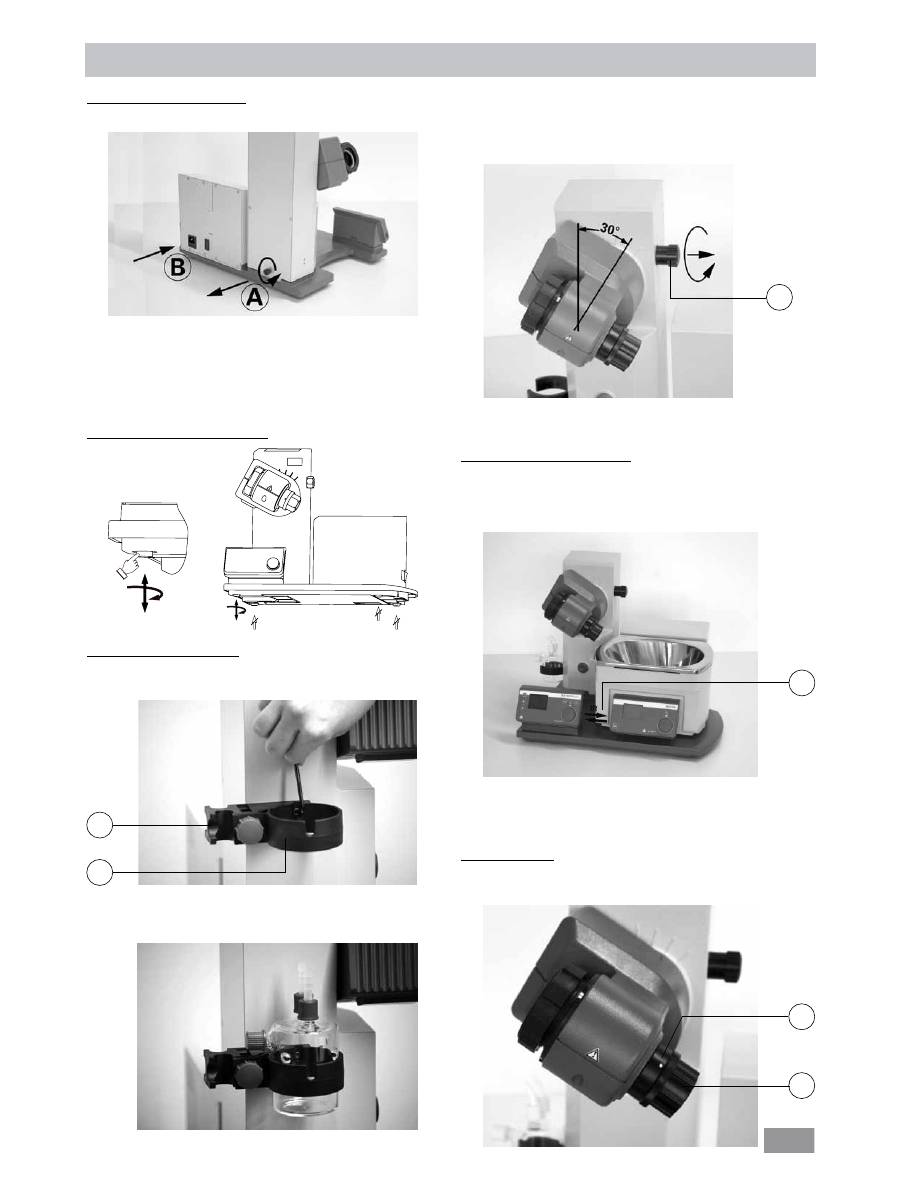 B

A

30°