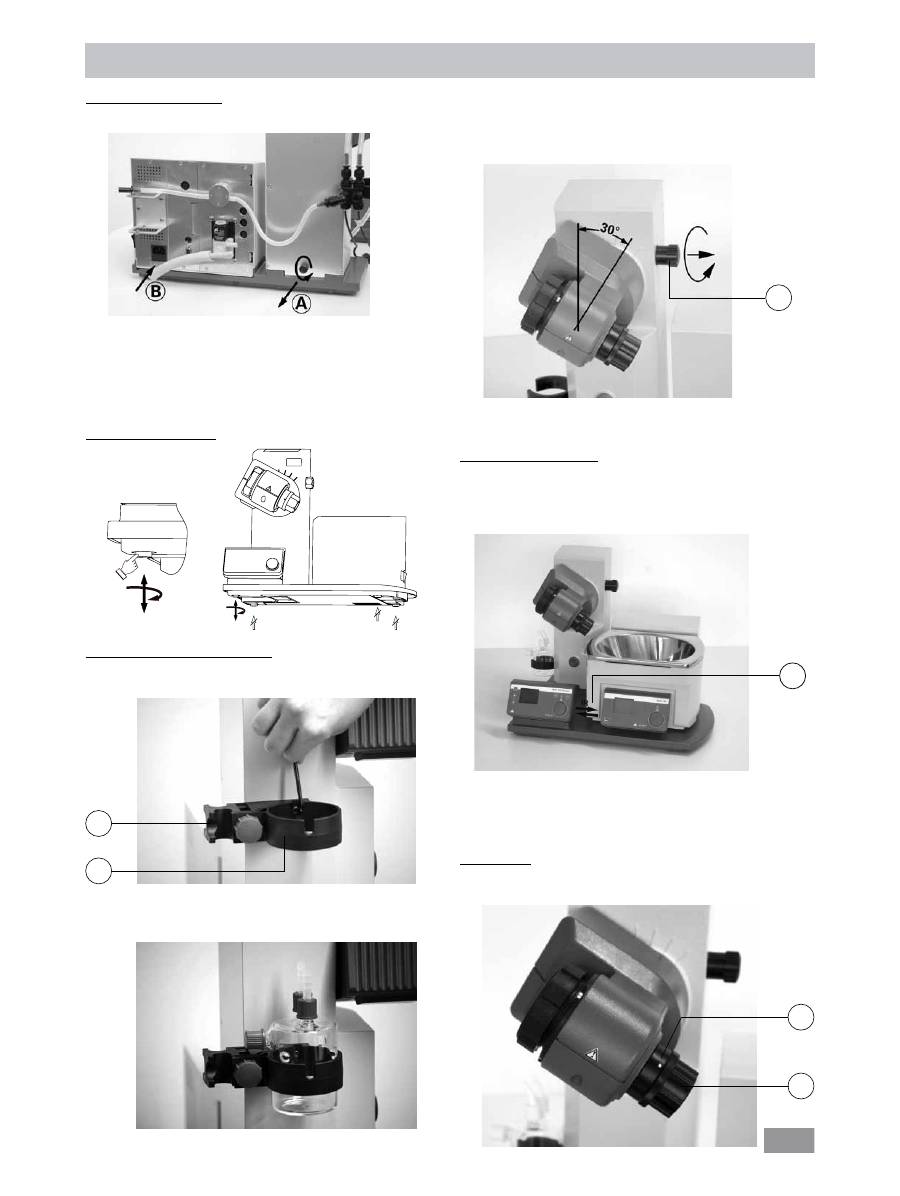 B

A

30°