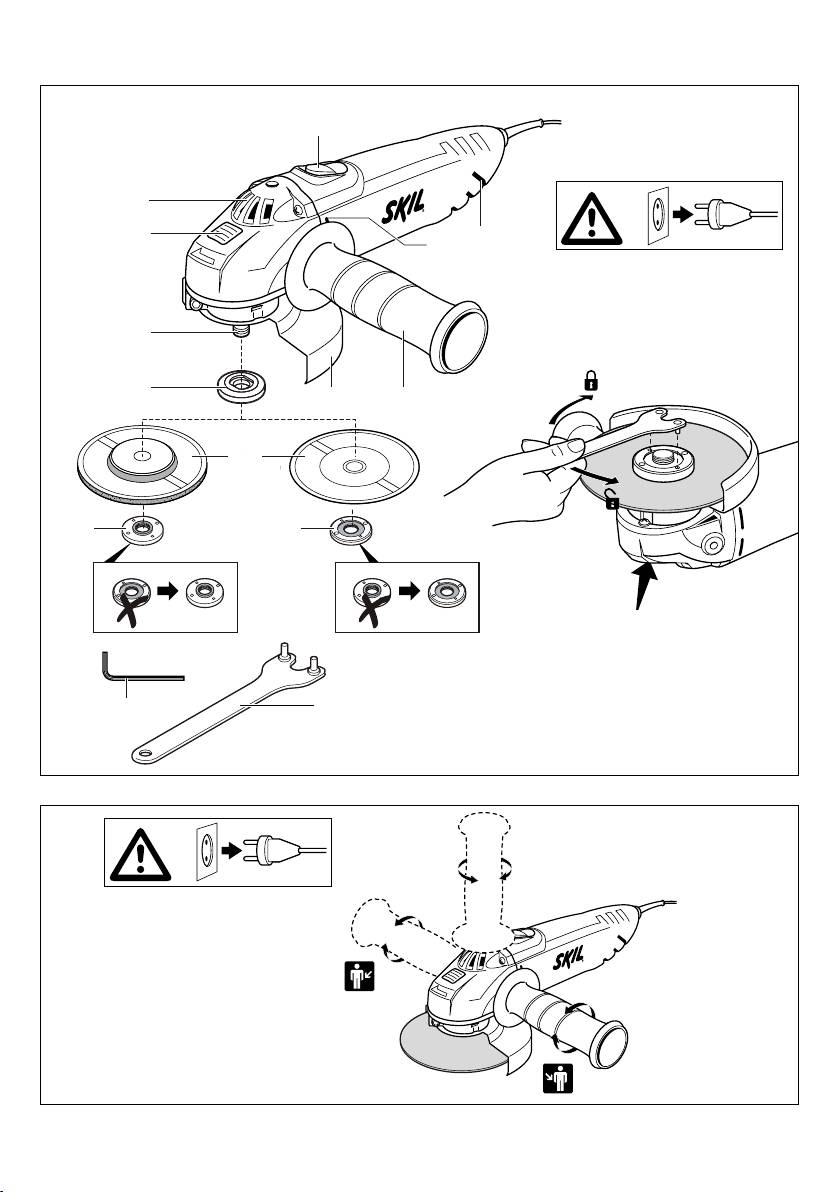 SKIL

SKIL