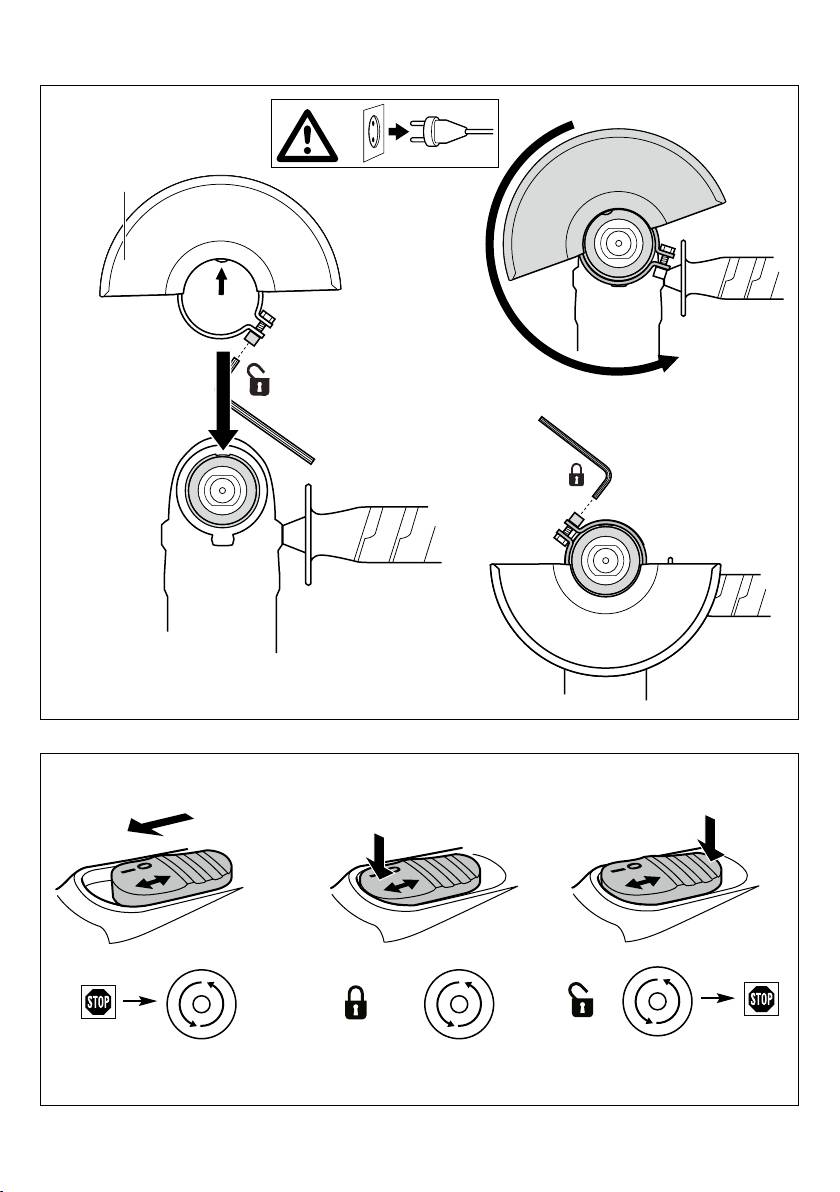 STOP

STOP