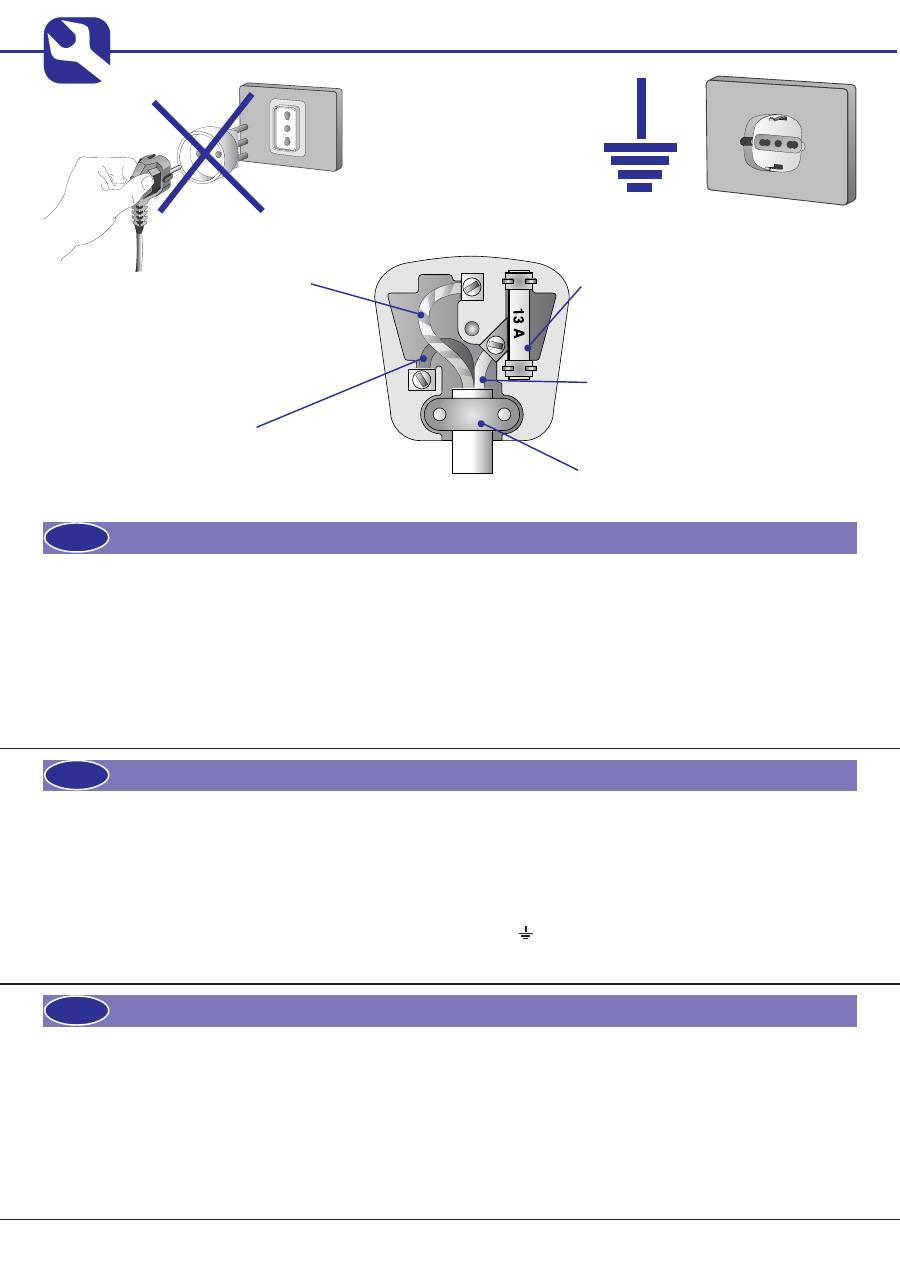 13 A