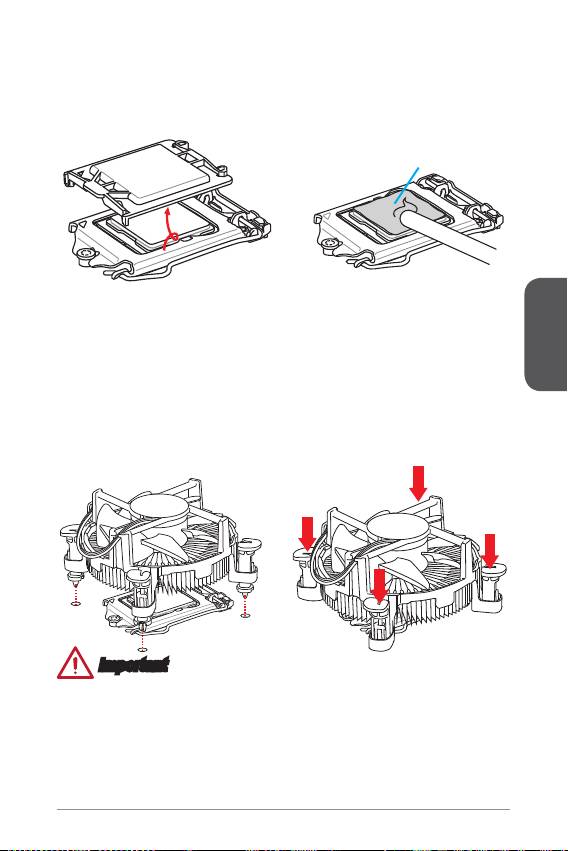 Important