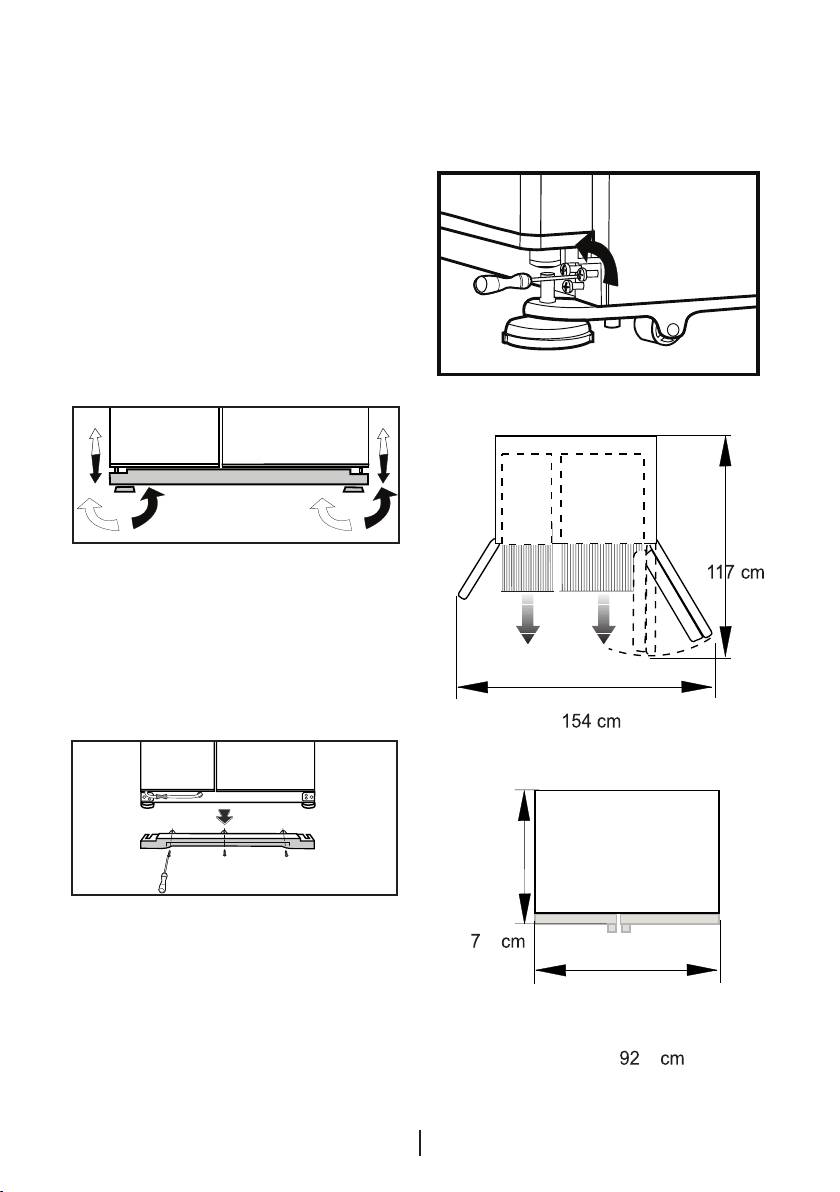 117 cm

154 cm

7 cm

92 cm