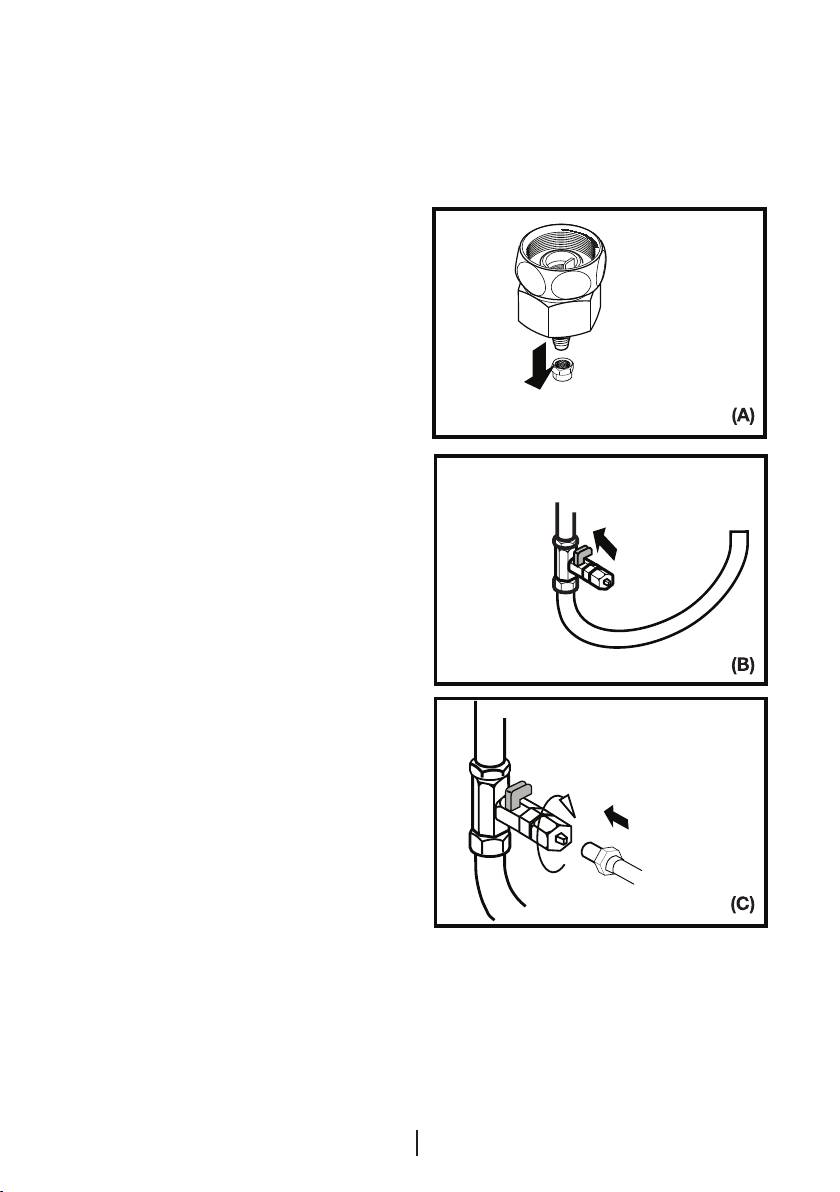 (A)

(B)

(C)