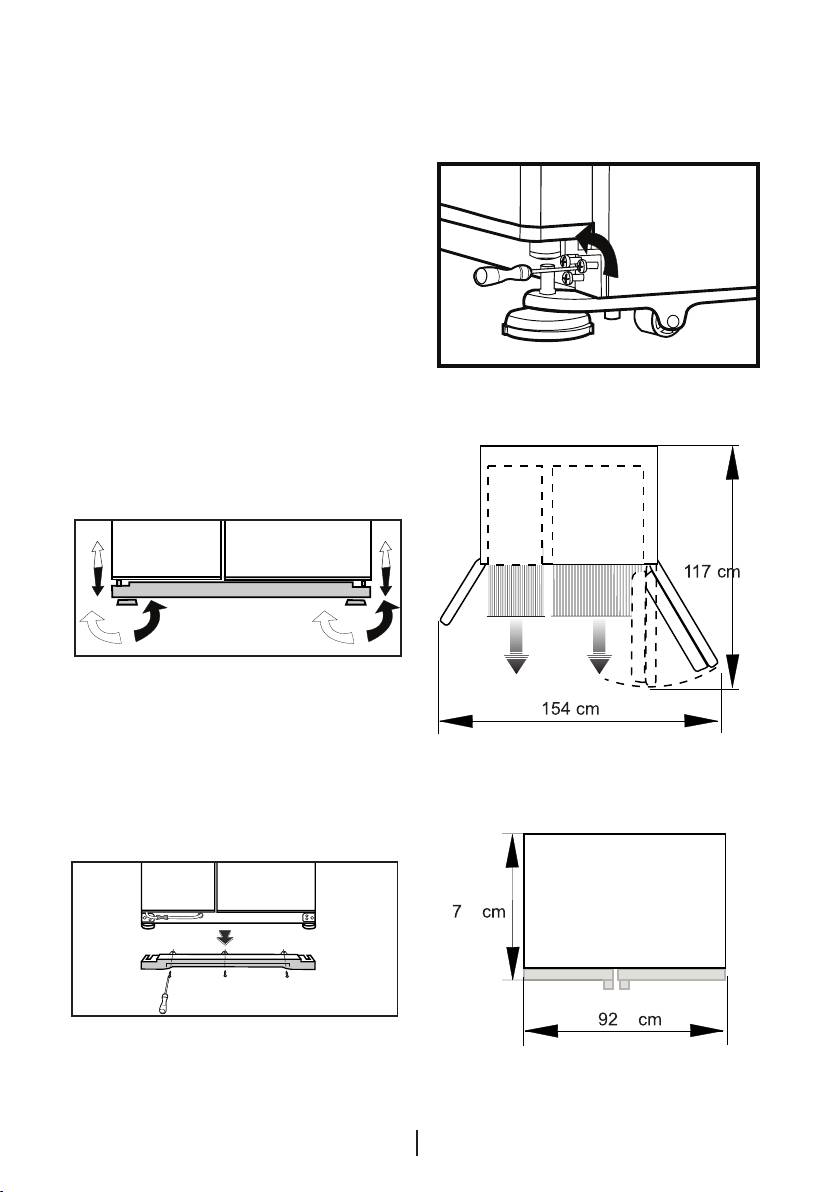 117 cm

154 cm

7 cm

92 cm