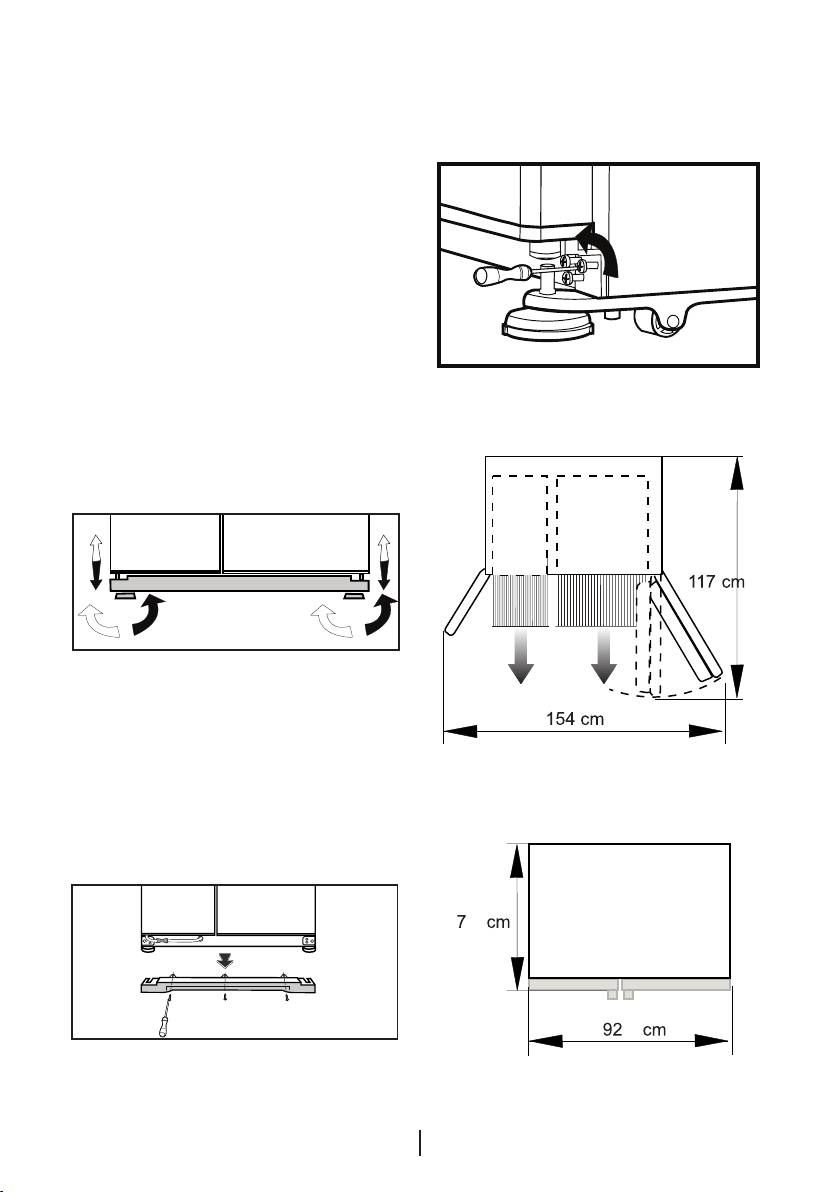 117 cm

154 cm

7 cm

92 cm