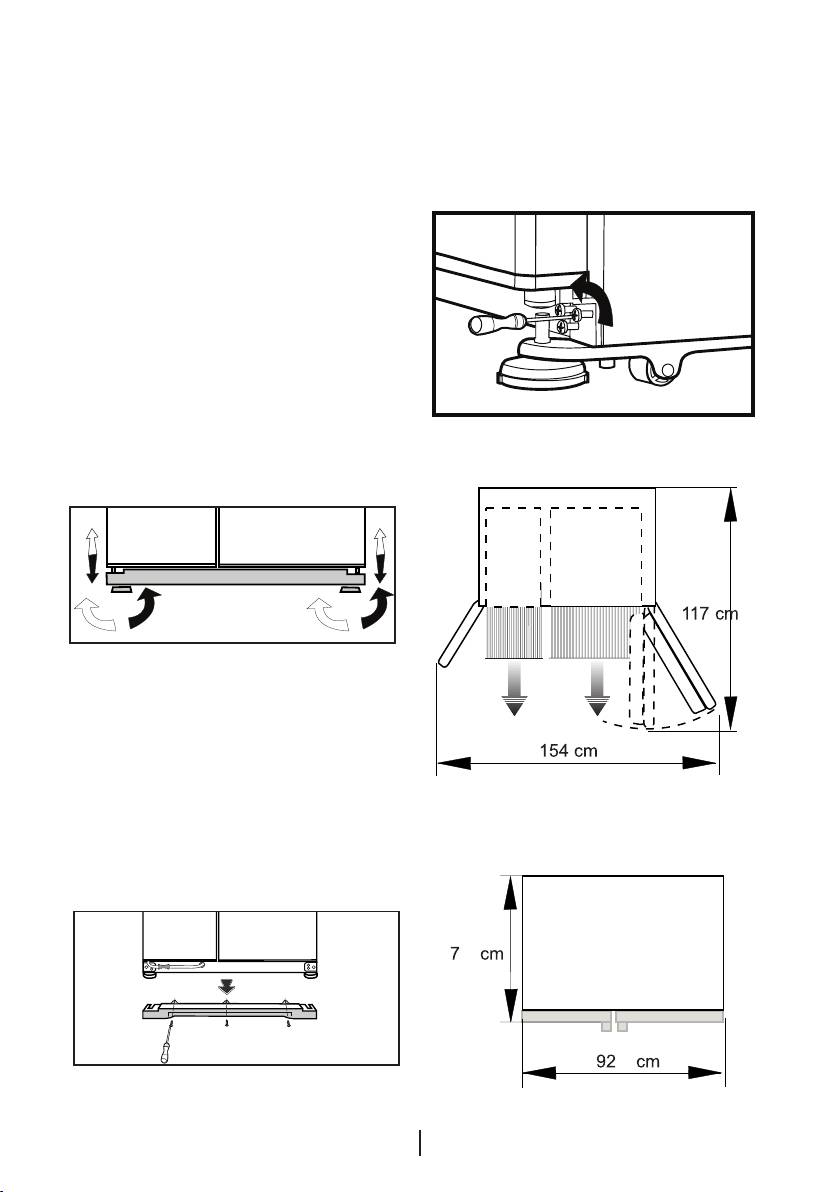 117 cm

154 cm

7 cm

92 cm