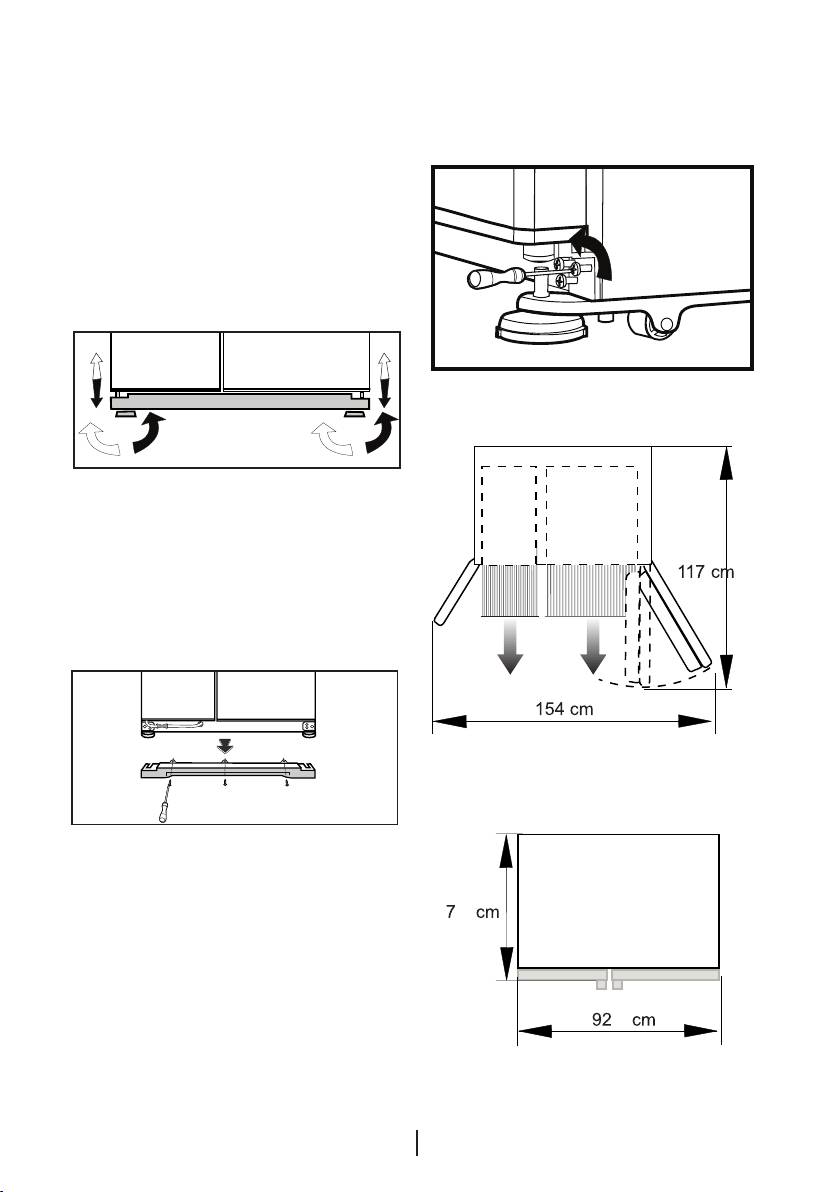 117 cm

154 cm

7 cm

92 cm