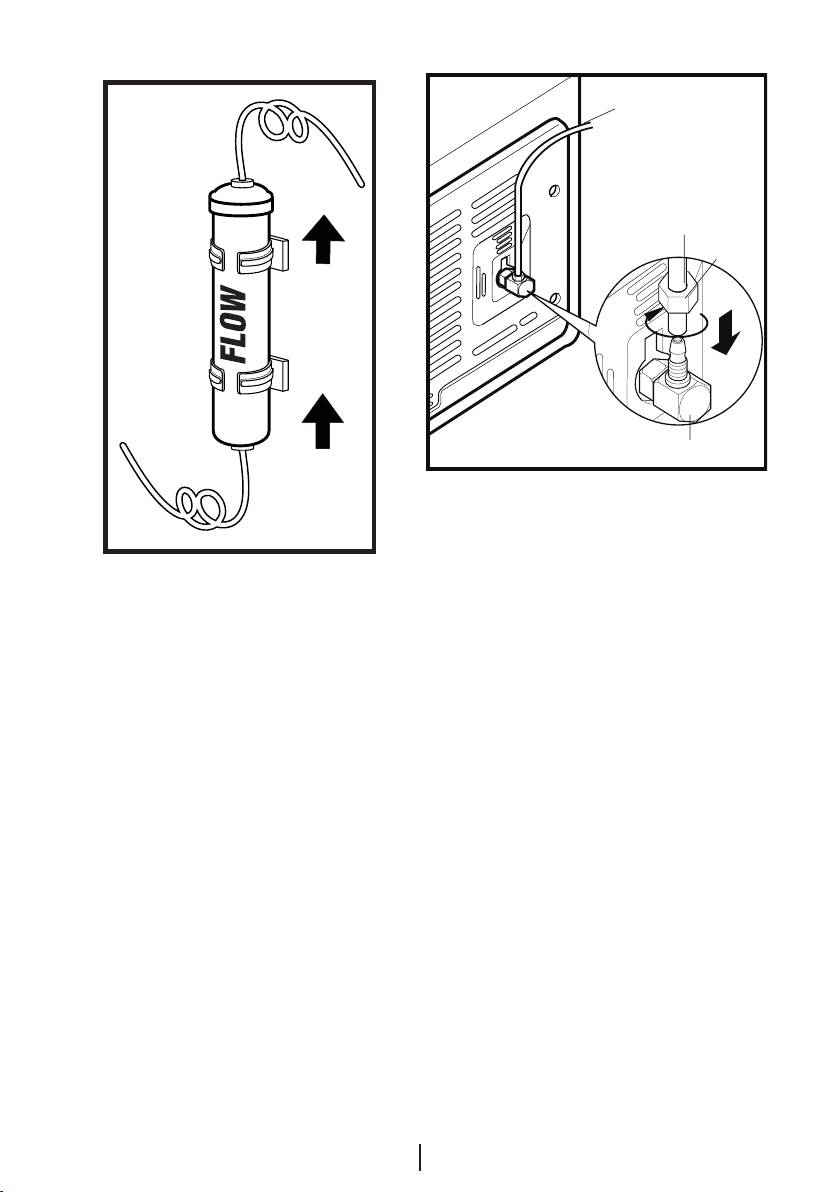 FLOW